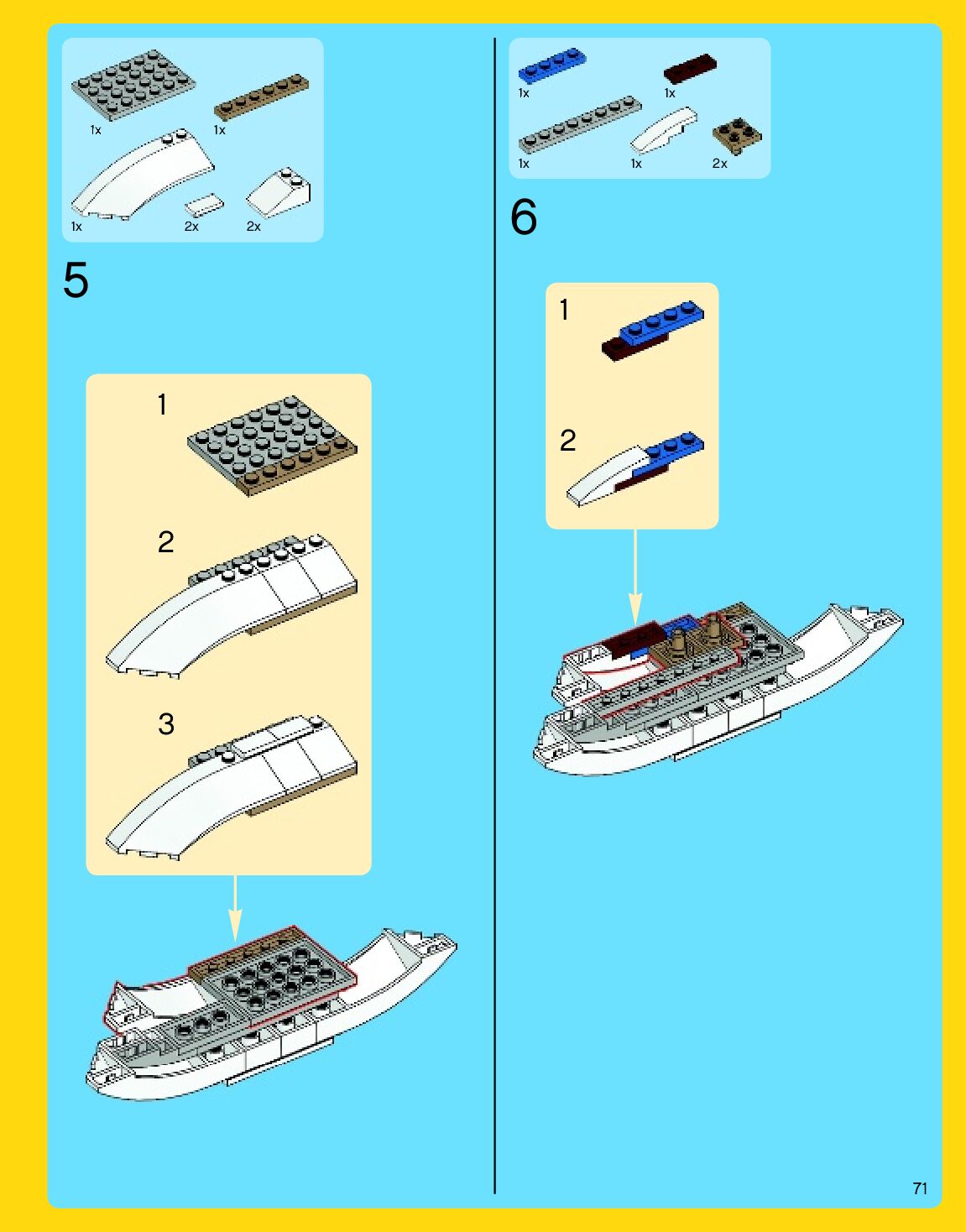 1x
1x
1x
2x
2x

5

1

2

3

1x
1x
1x
1x
2x

6

1

2

71