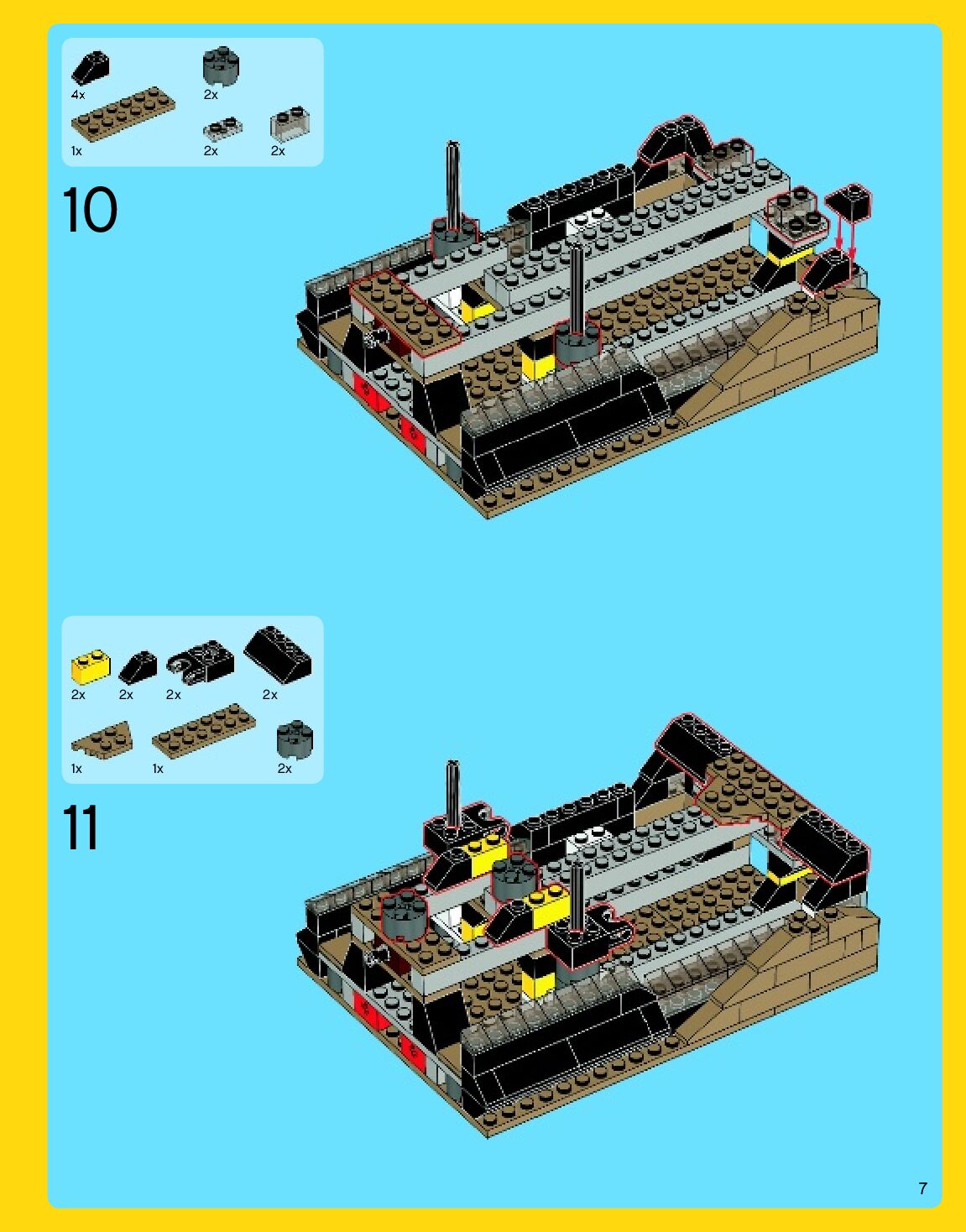 4x
2x
1x
2x
2x

10

2x
2x
2x
2x
1x
1x
2x

11

7