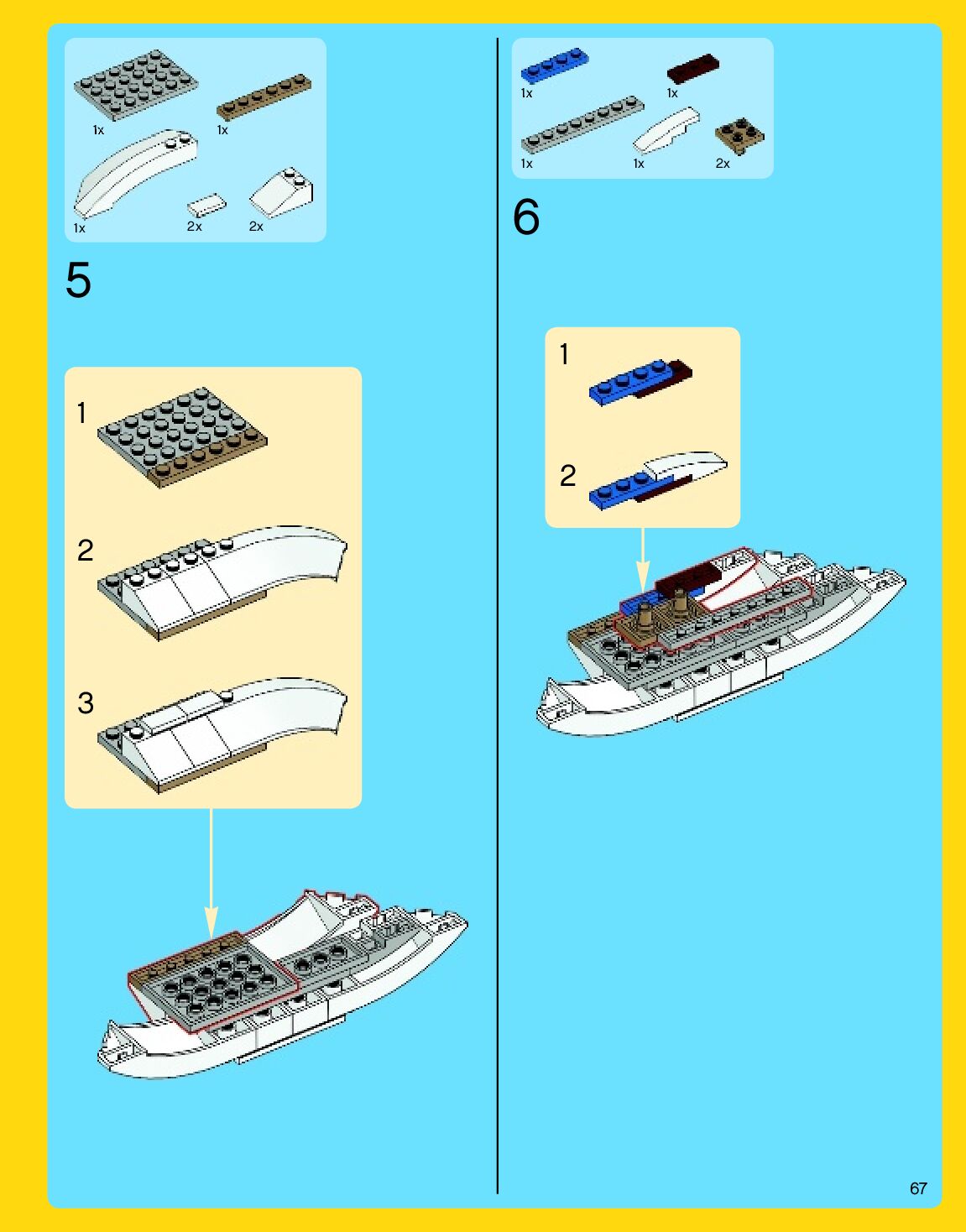 1x
1x
1x
2x
2x

5

1

2

3

1x
1x
1x
1x
2x

6

1

2

67