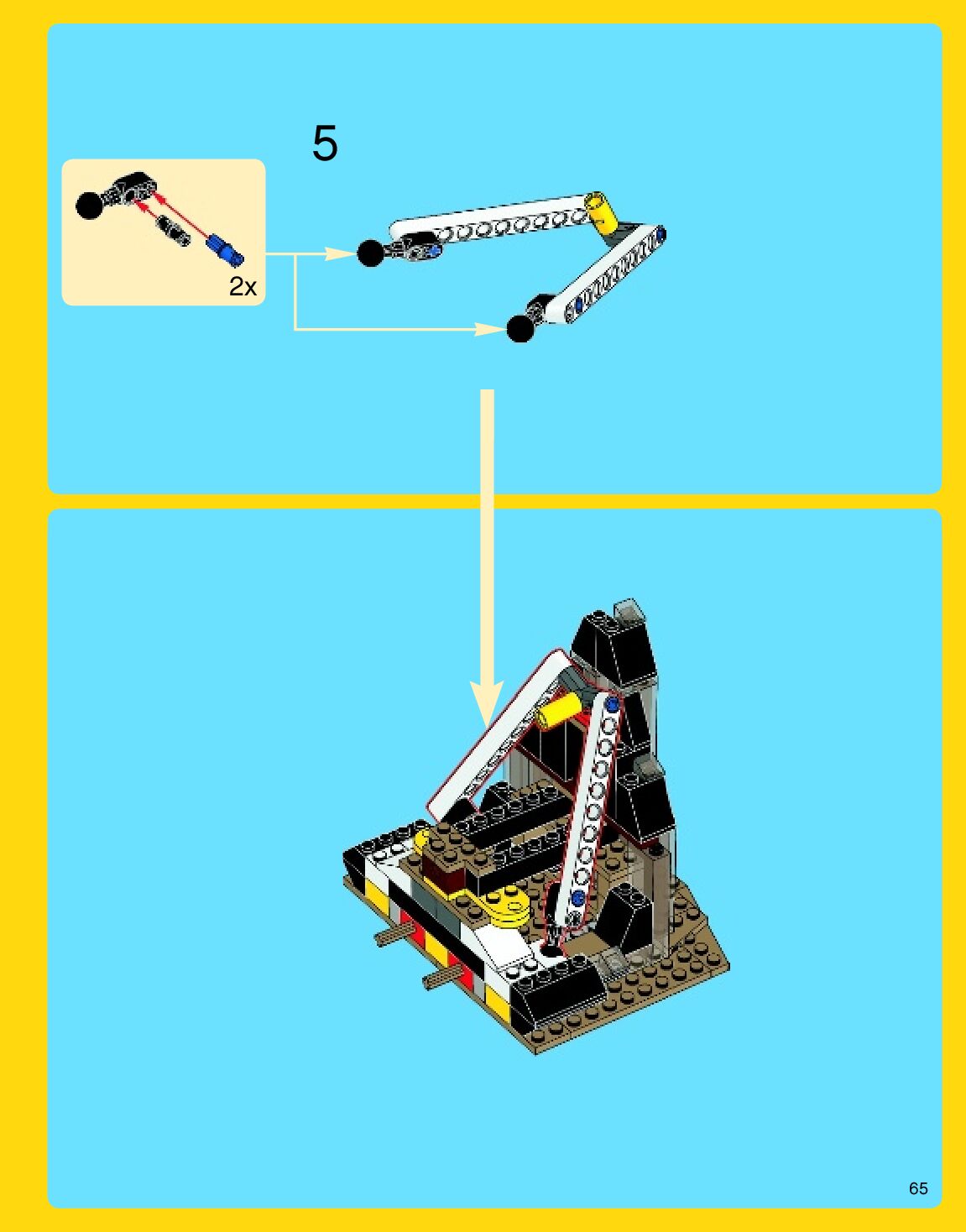 5

2x

65