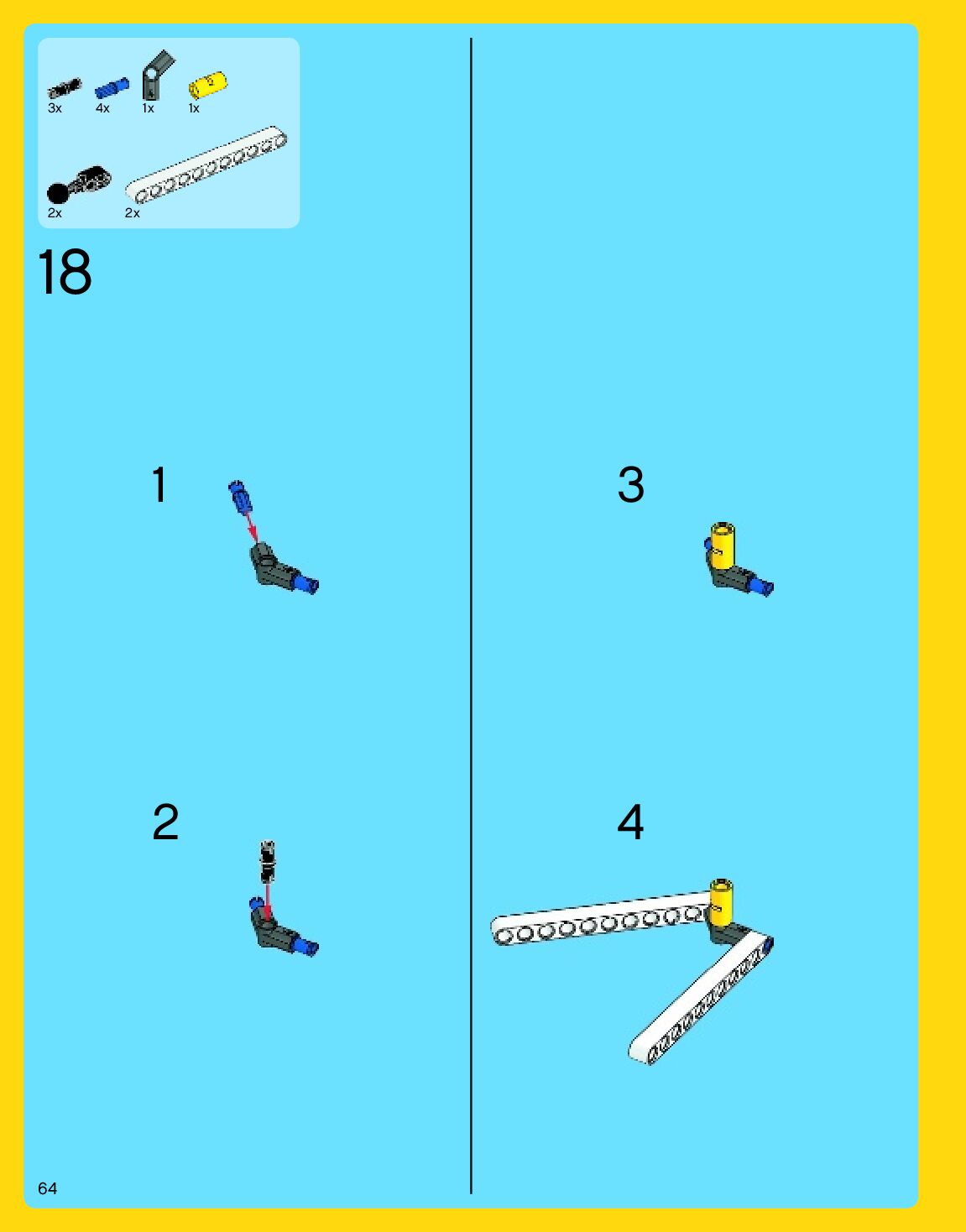 3x 4x 1x 1x

2x 2x

18

1

2

3

4

64