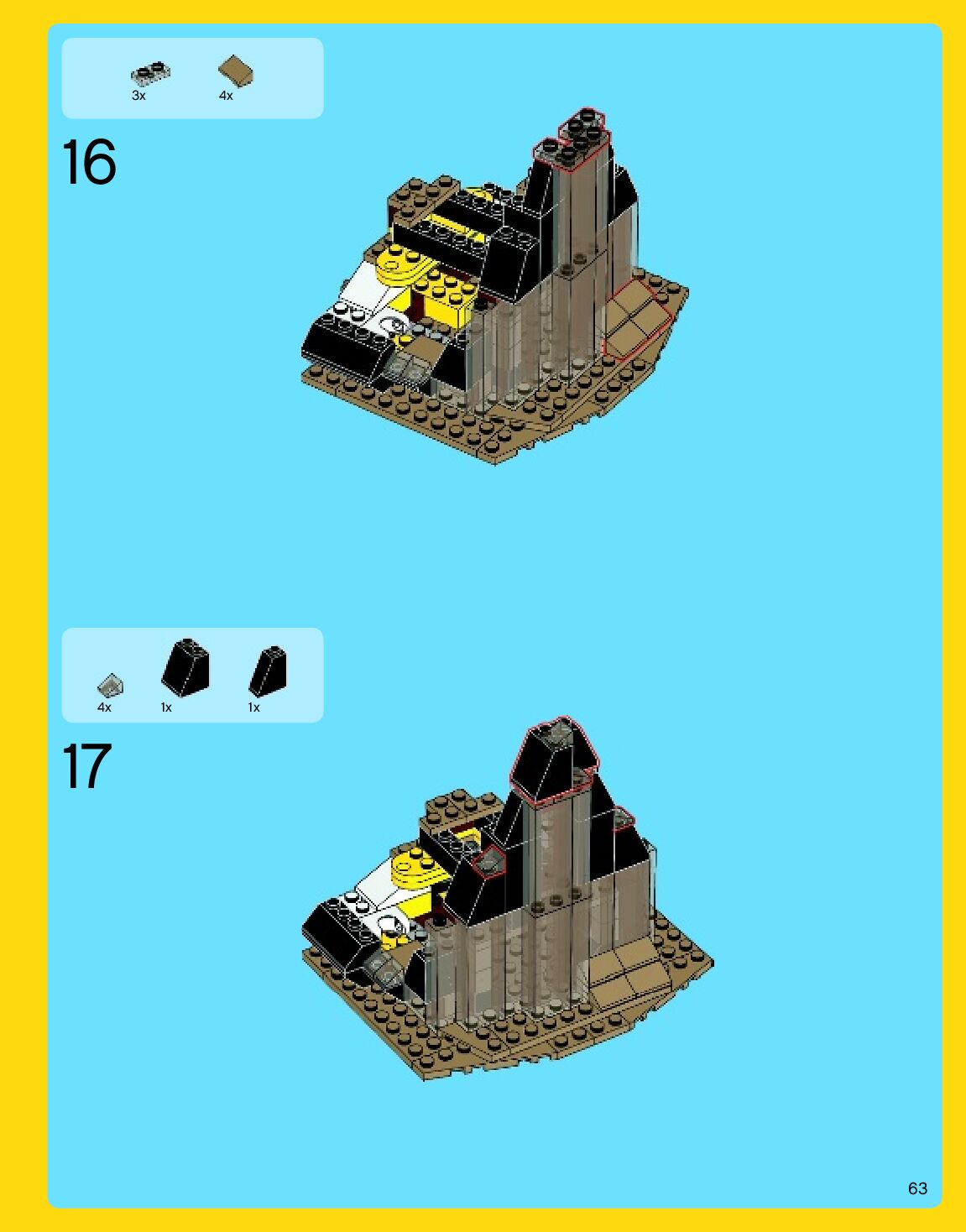 3x 4x

16

4x 1x 1x

17

63