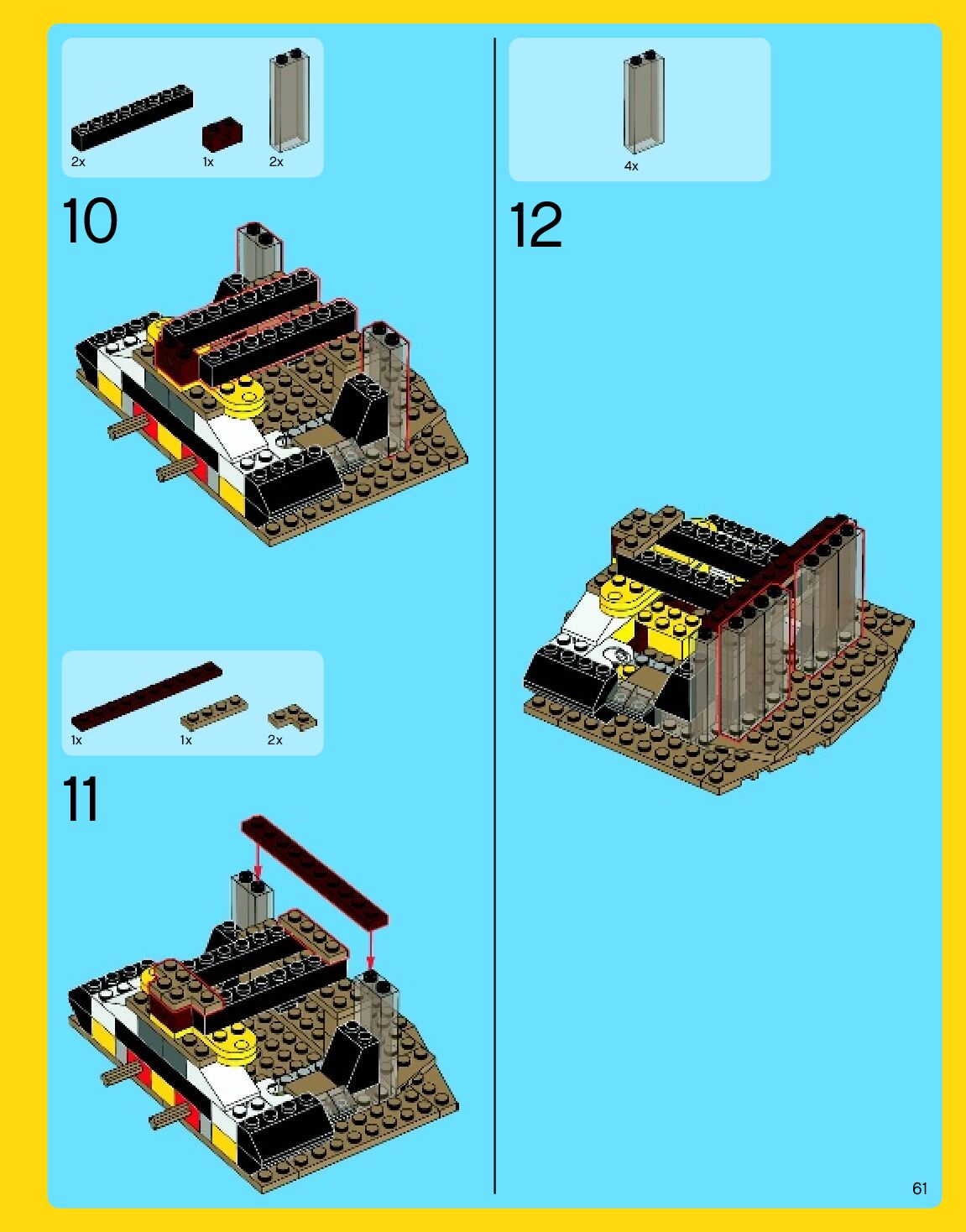 2x
1x
2x

10

1x
1x
2x

11

4x

12

61