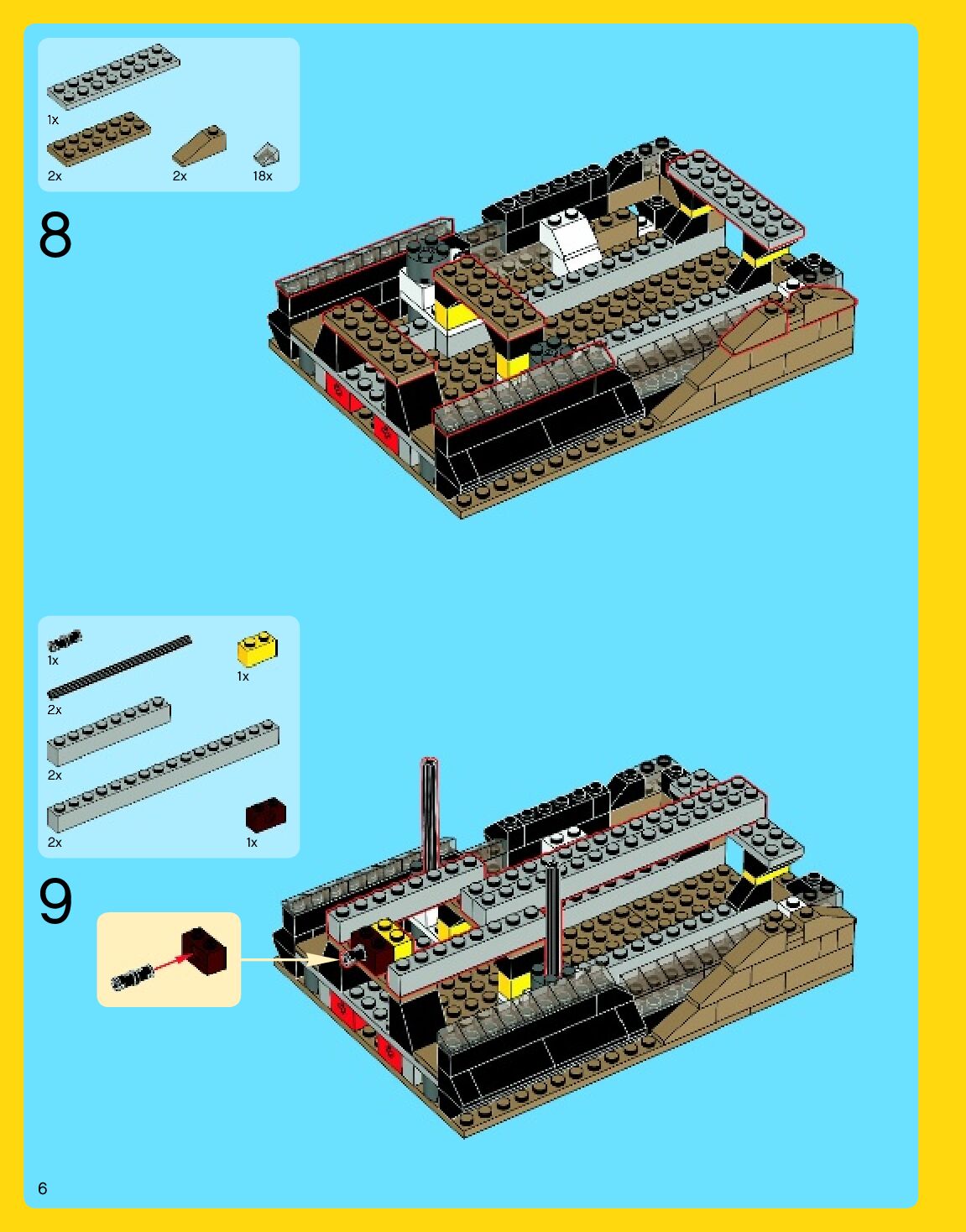 1x
2x
2x
18x

8

1x
1x
2x
2x
2x
1x

9

6