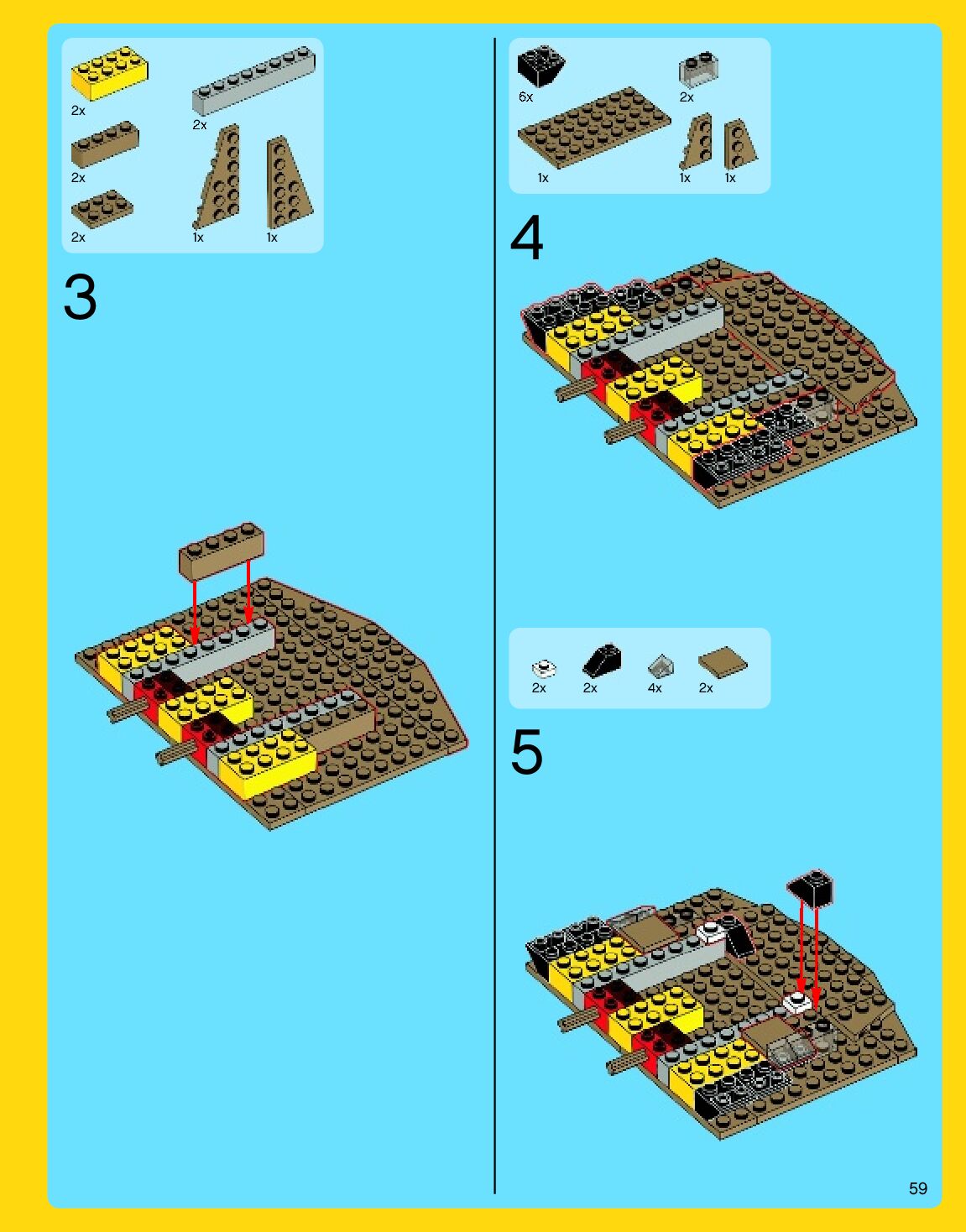 2x
2x
2x
2x
1x
1x

3

6x
2x
1x
1x
1x

4

2x
2x
4x
2x

5

59