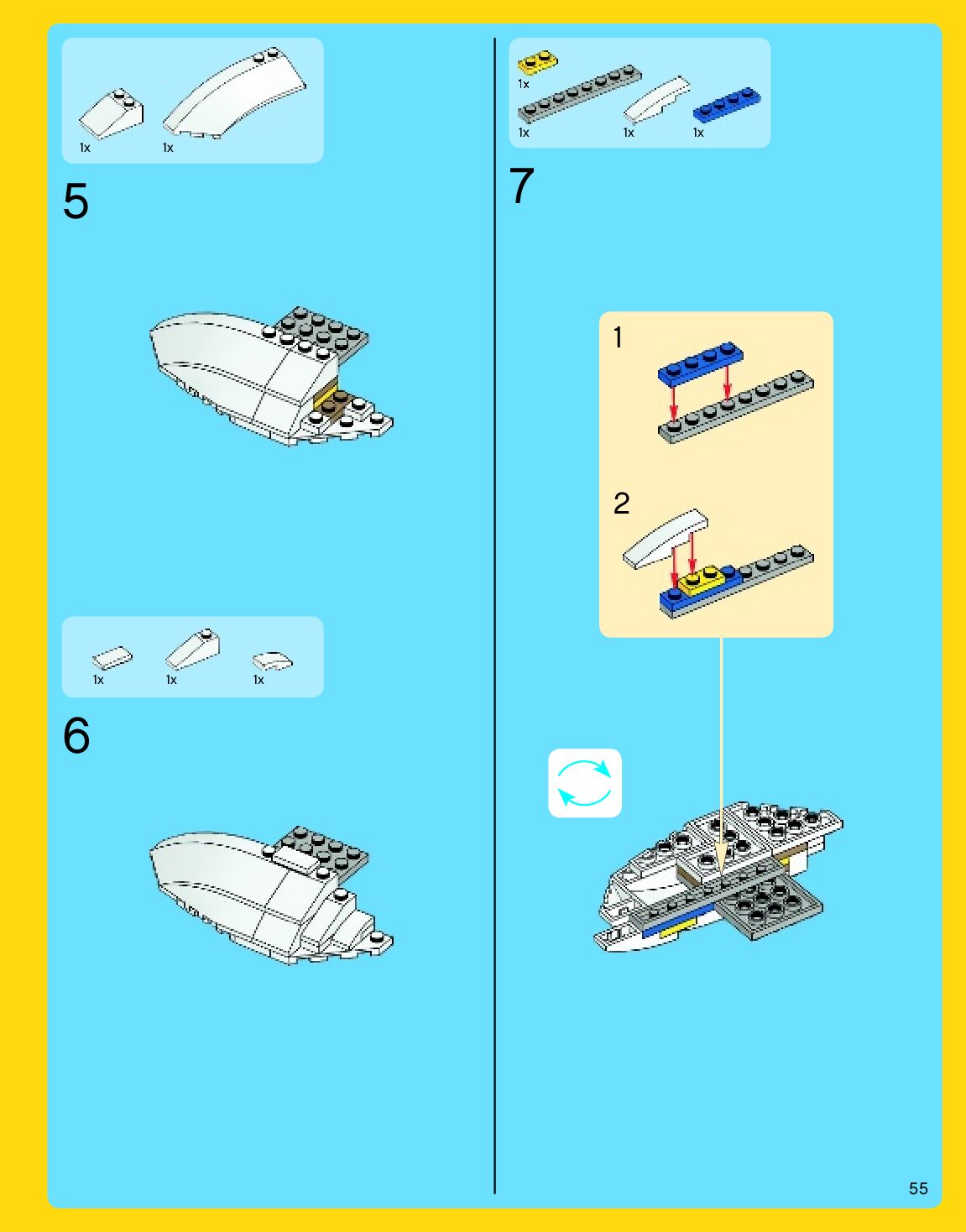 1x 1x

5

1x 1x 1x

6

1x
1x 1x 1x

7

1

2

55