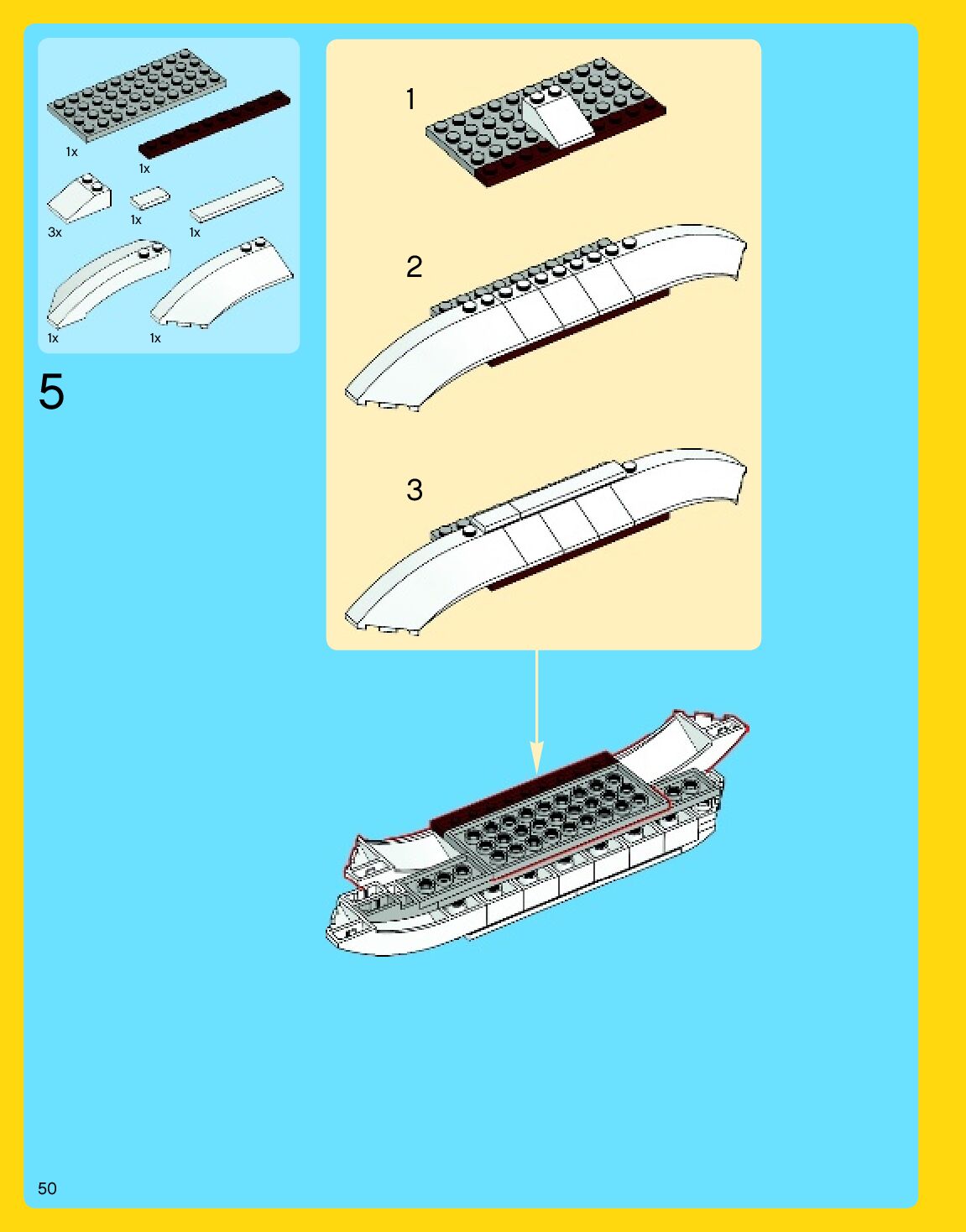 1x
1x
3x
1x
1x
1x
1x

5

1

2

3

50