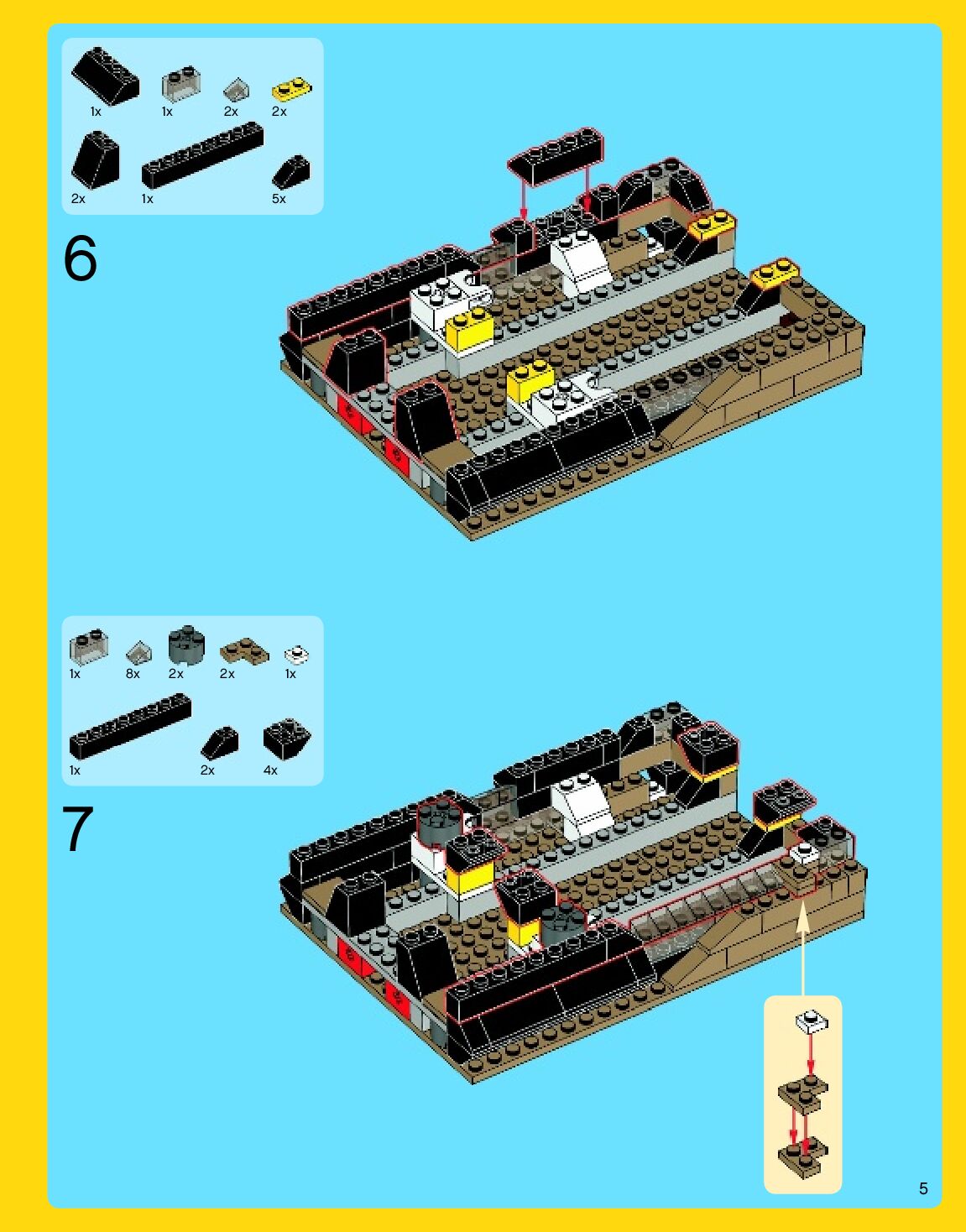 1x 1x 2x 2x
2x 1x 5x

6

1x 8x 2x 2x 1x
1x 2x 4x

7

5