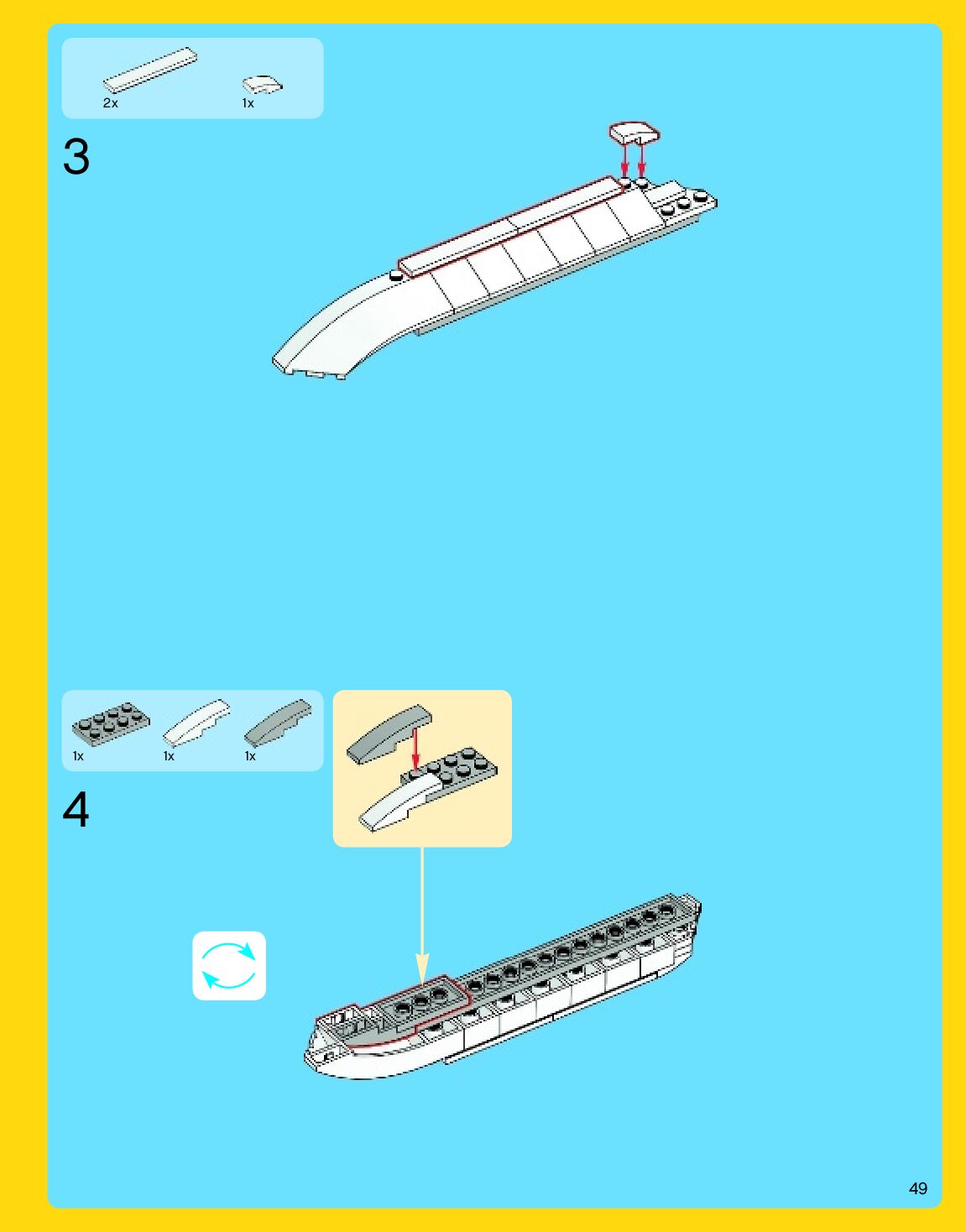 2x
1x

3

1x
1x
1x

4

49