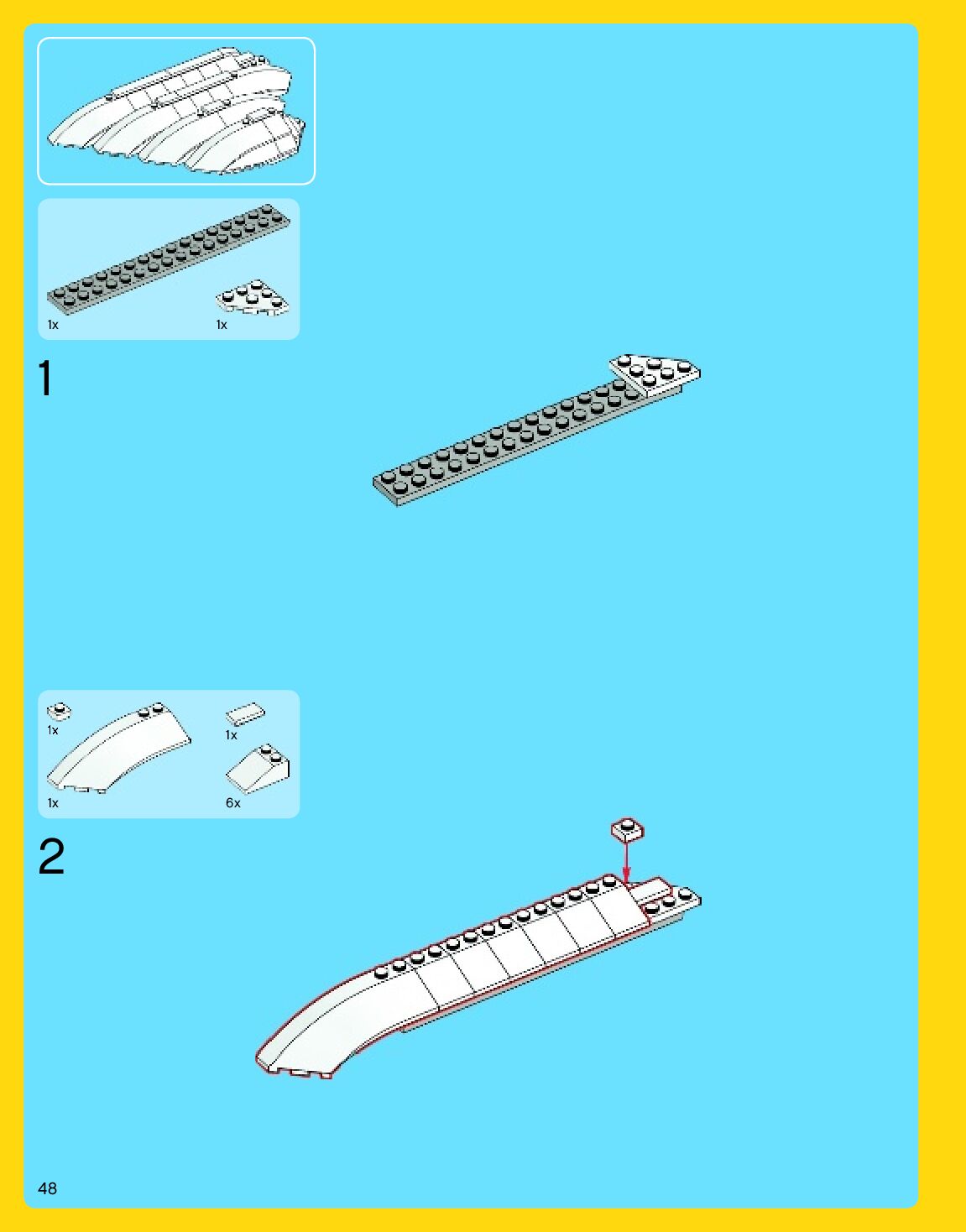 1x
1x

1

1x
1x
1x
6x

2

48