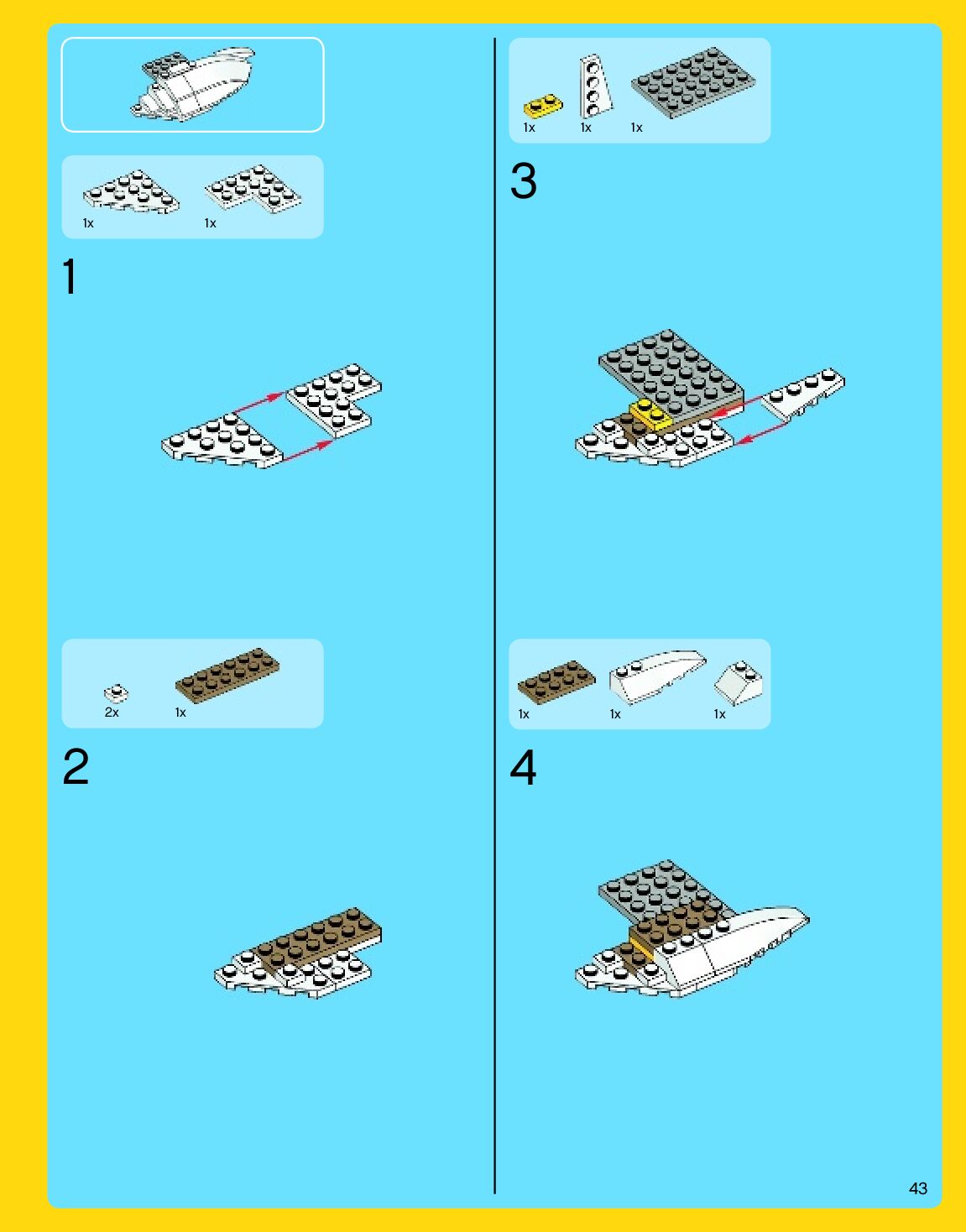 1x 1x

1

2x 1x

2

1x 1x 1x

3

1x 1x 1x

4

43