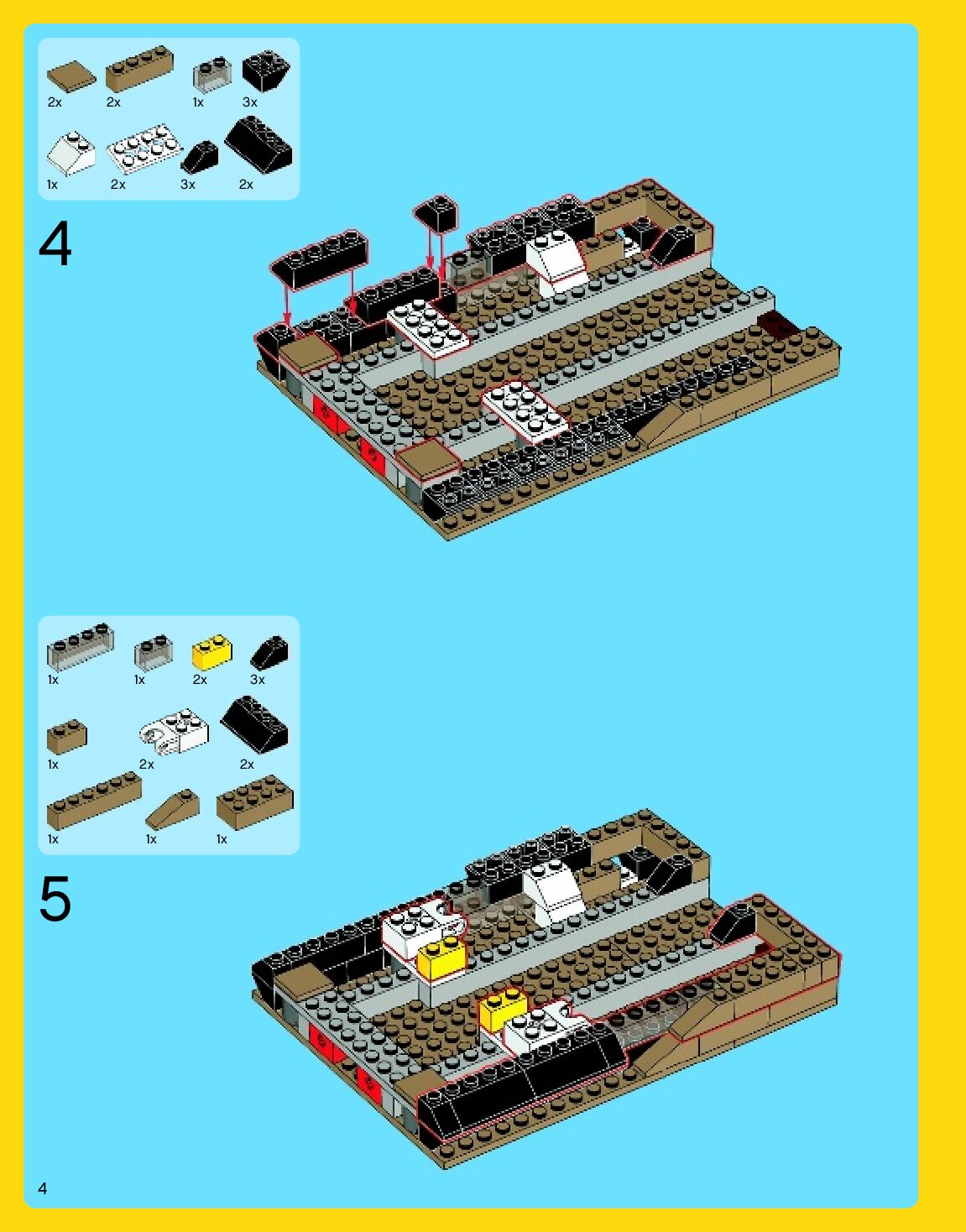 2x 2x 1x 3x

1x 2x 3x 2x

4

1x 1x 2x 3x

1x 2x 2x

1x 1x 1x

5

4