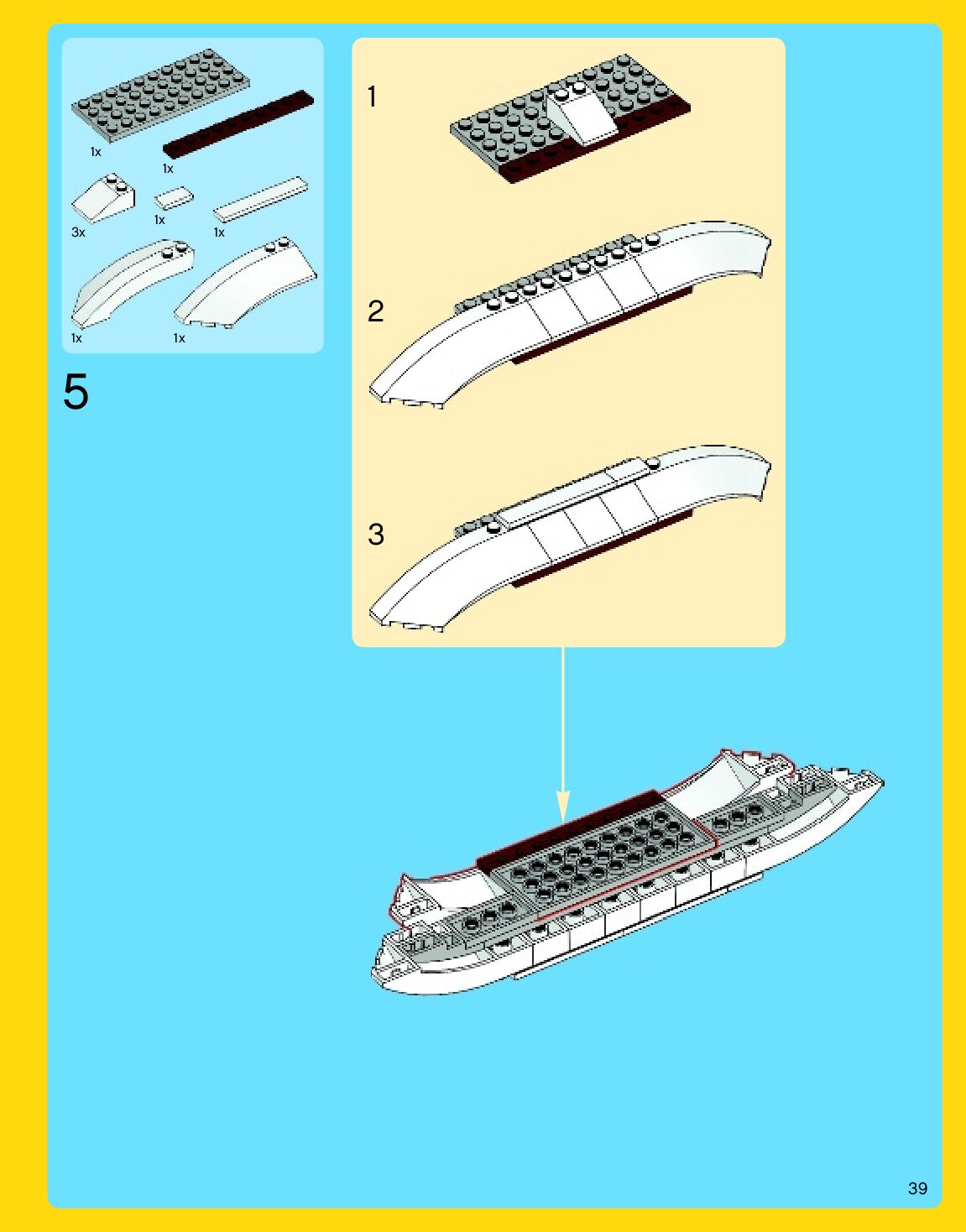 1x
1x
3x
1x
1x
1x
1x

5

1

2

3

39