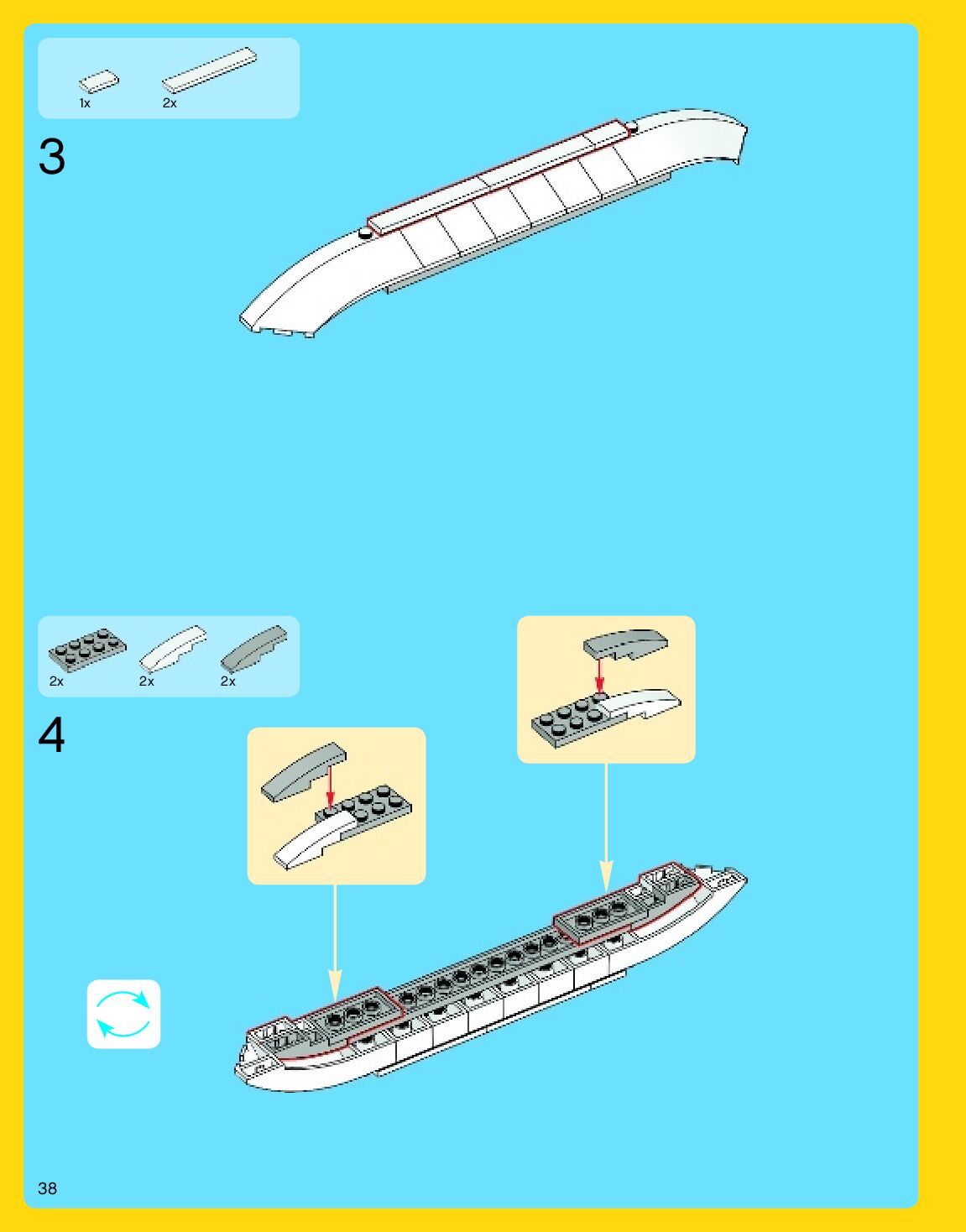 1x 2x

3

2x 2x 2x

4

38