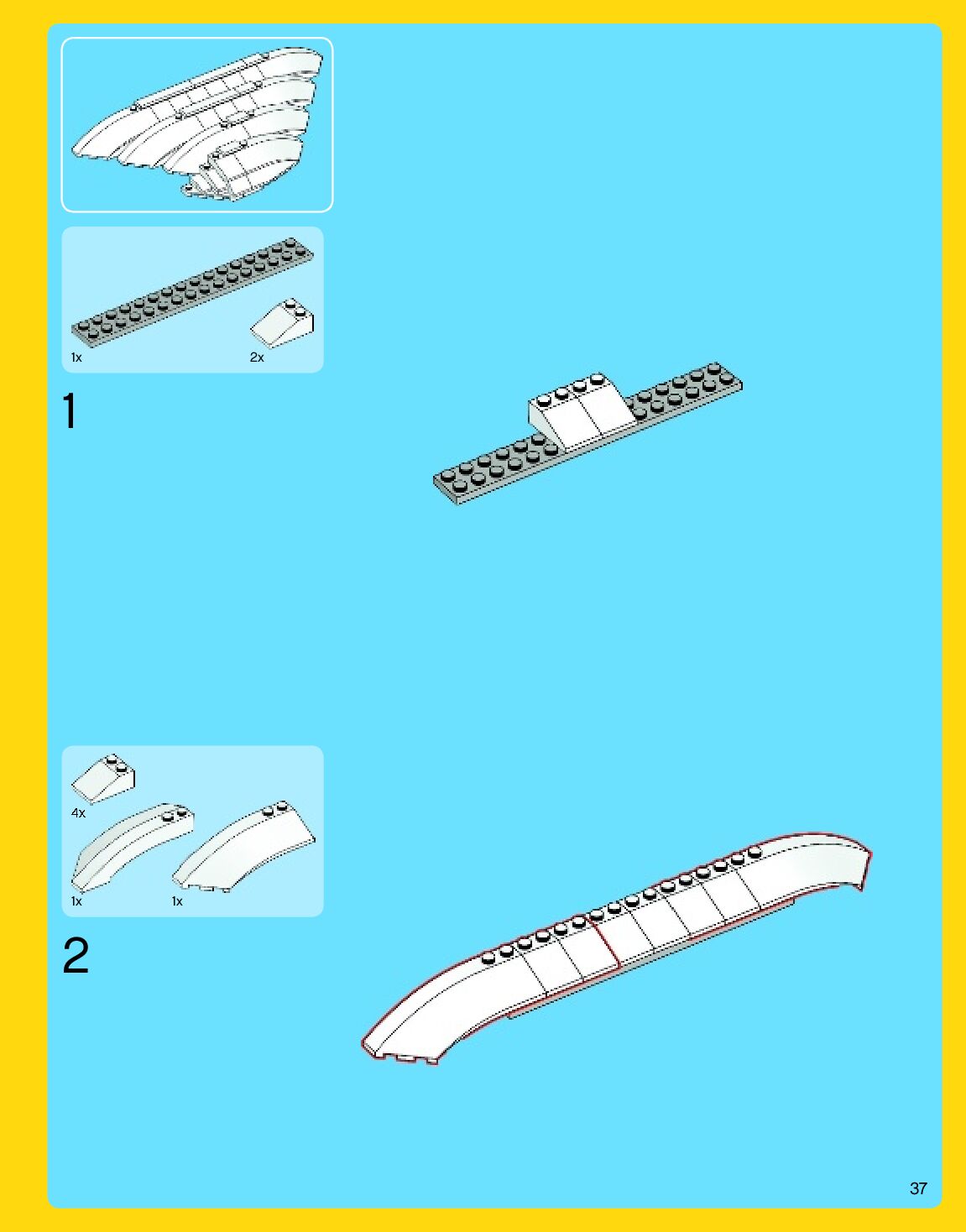 1x

2x

1

4x

1x

1x

2

37