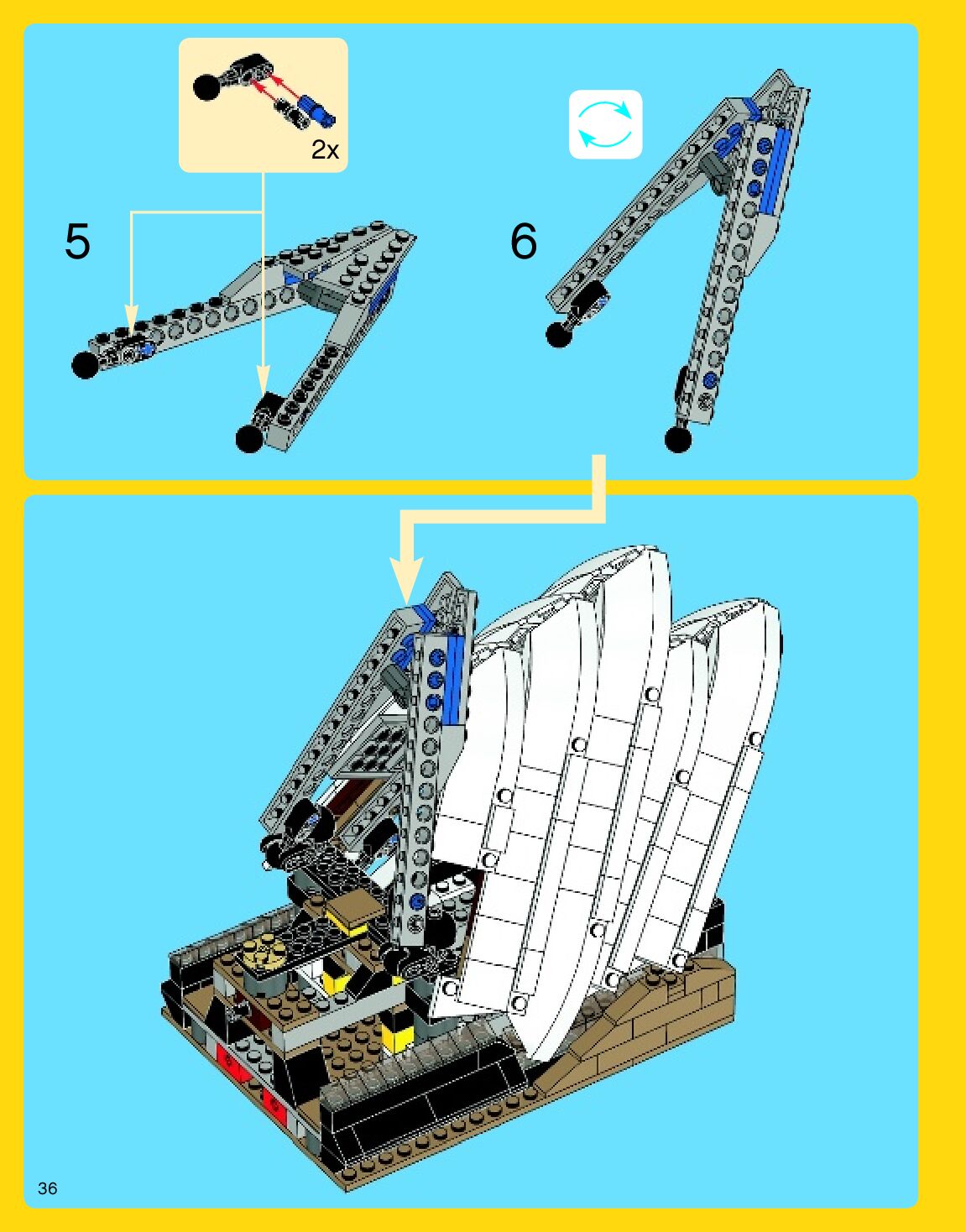 2x

5

6

36