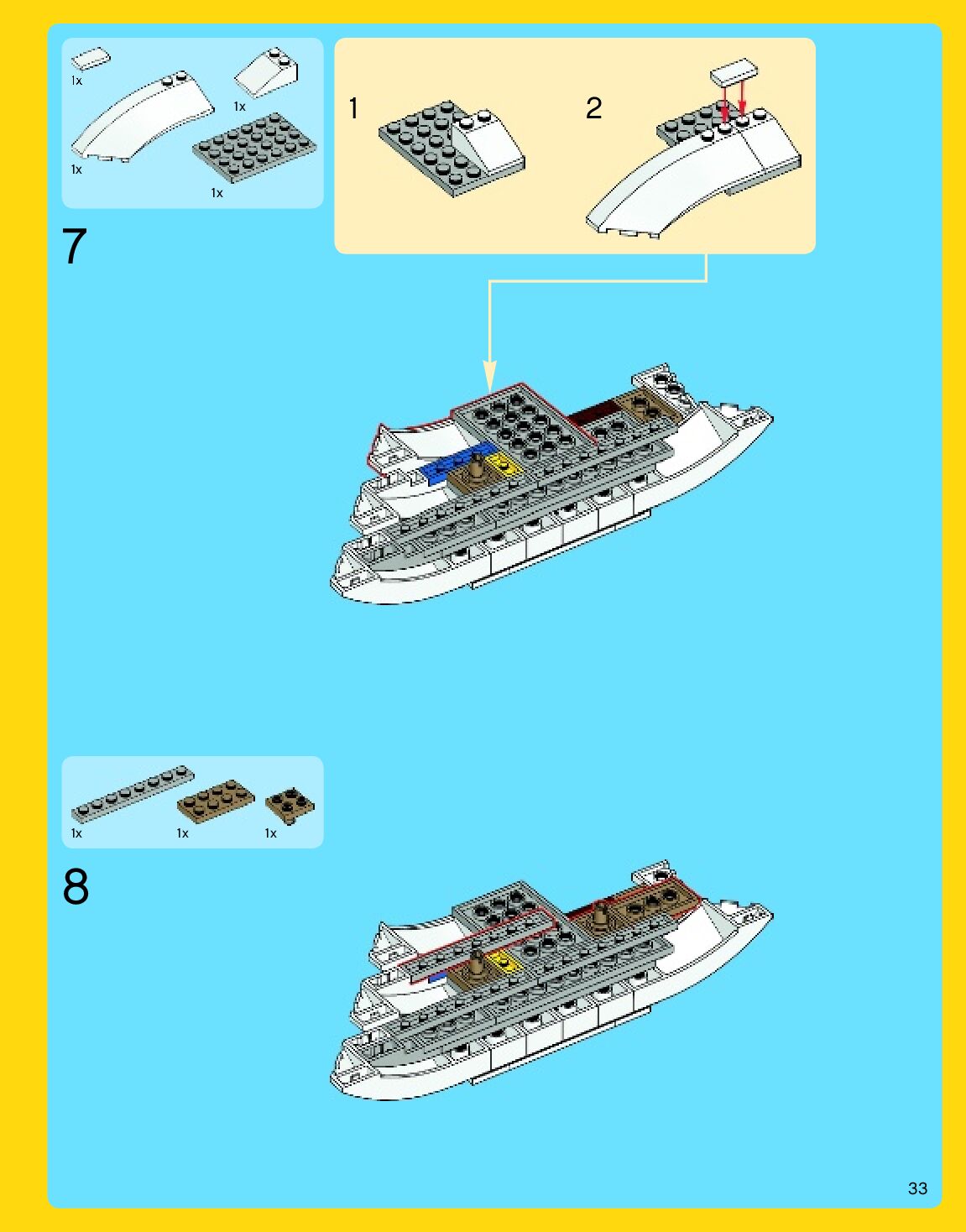 1x

1x

1x

1x

7

1

2

1x

1x

1x

8

33