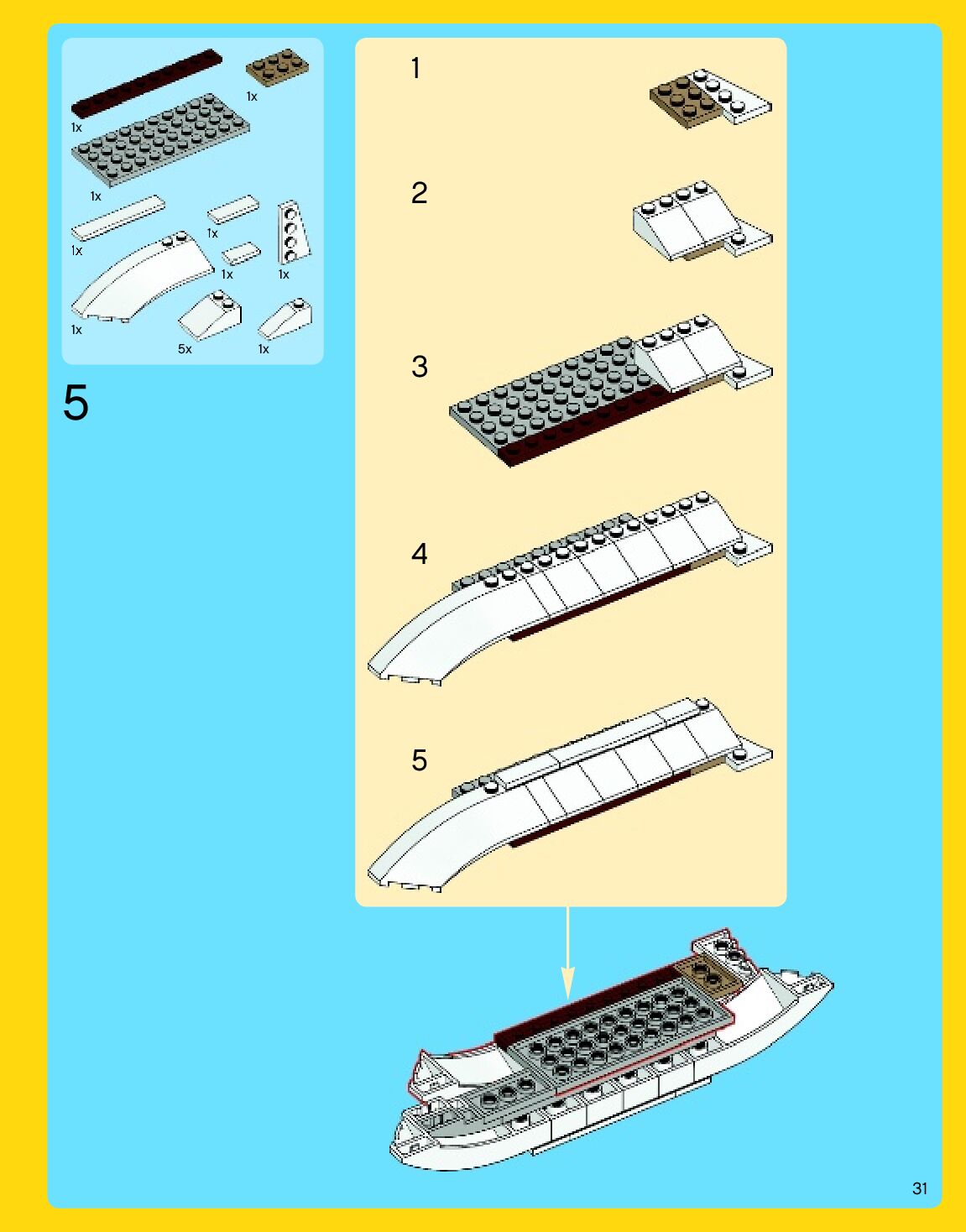 1x
1x
1x
1x
1x
1x
1x
1x
5x
1x

5

1
2
3
4
5

31