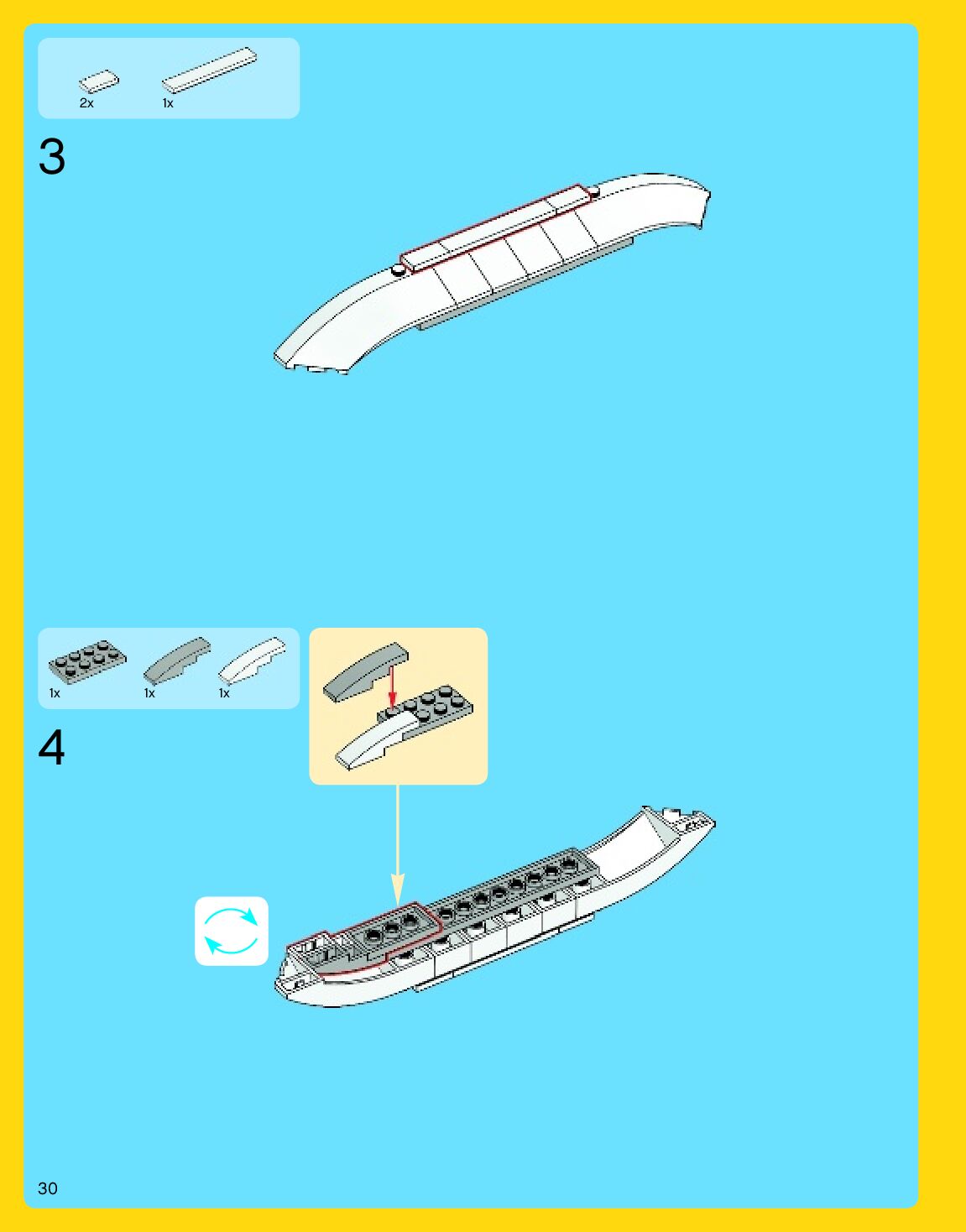 2x
1x

3

1x
1x
1x

4

30