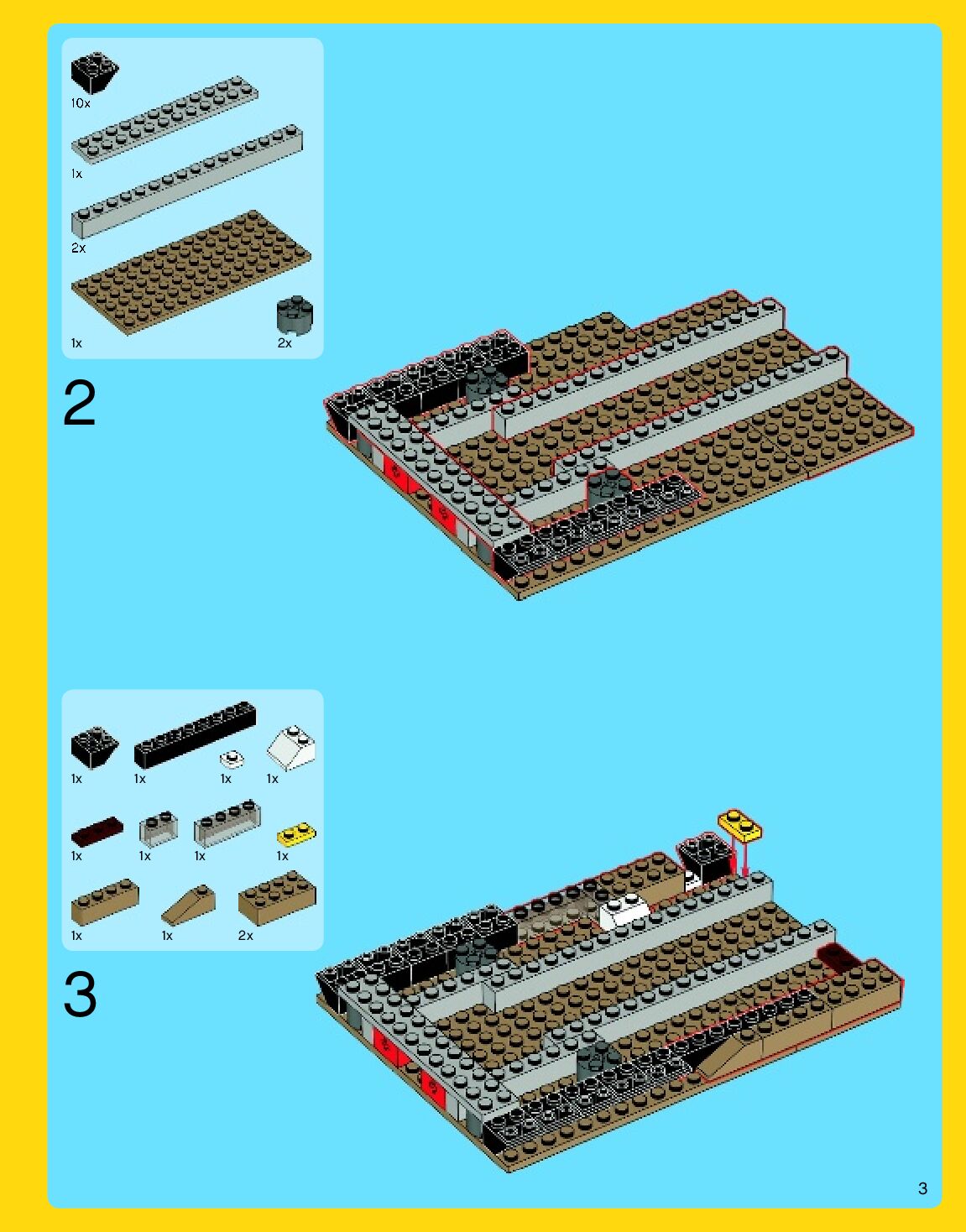 10x

1x

2x

1x

2x

2

1x

1x

1x

1x

1x

1x

1x

1x

1x

1x

2x

3

3