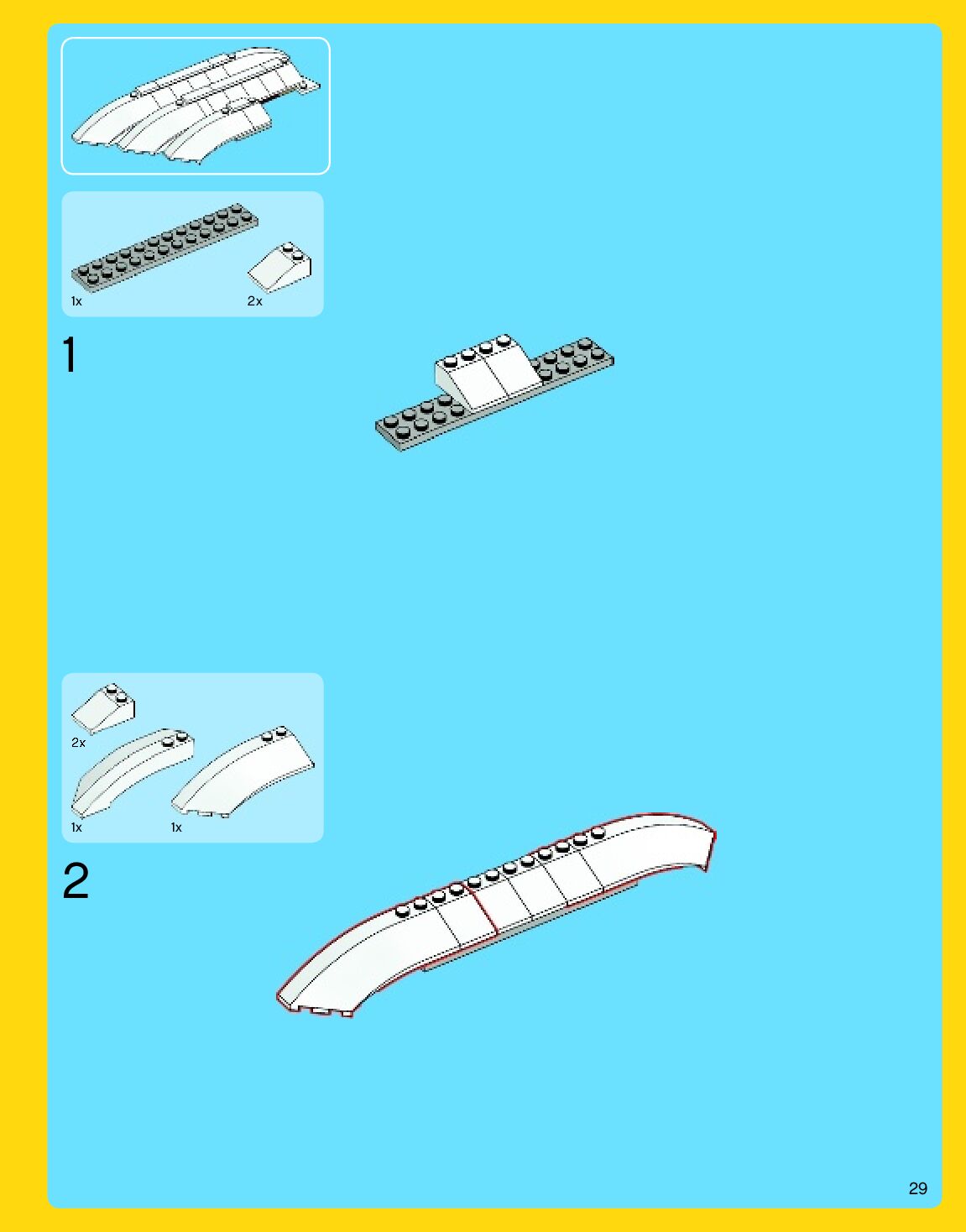 1x
2x

1

2x
1x
1x

2

29