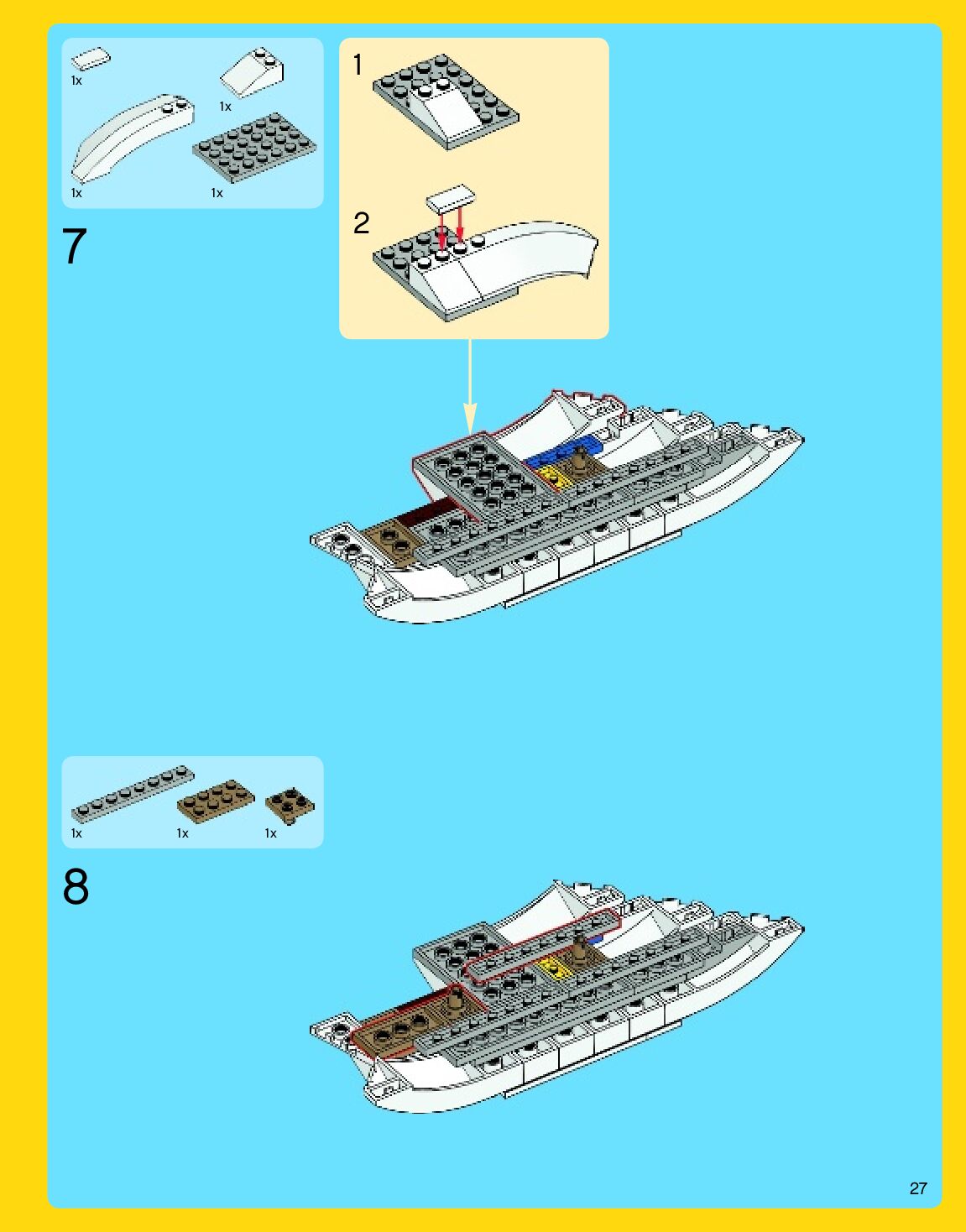 1x
1x
1x
1x

7

1

2

1x
1x
1x

8

27