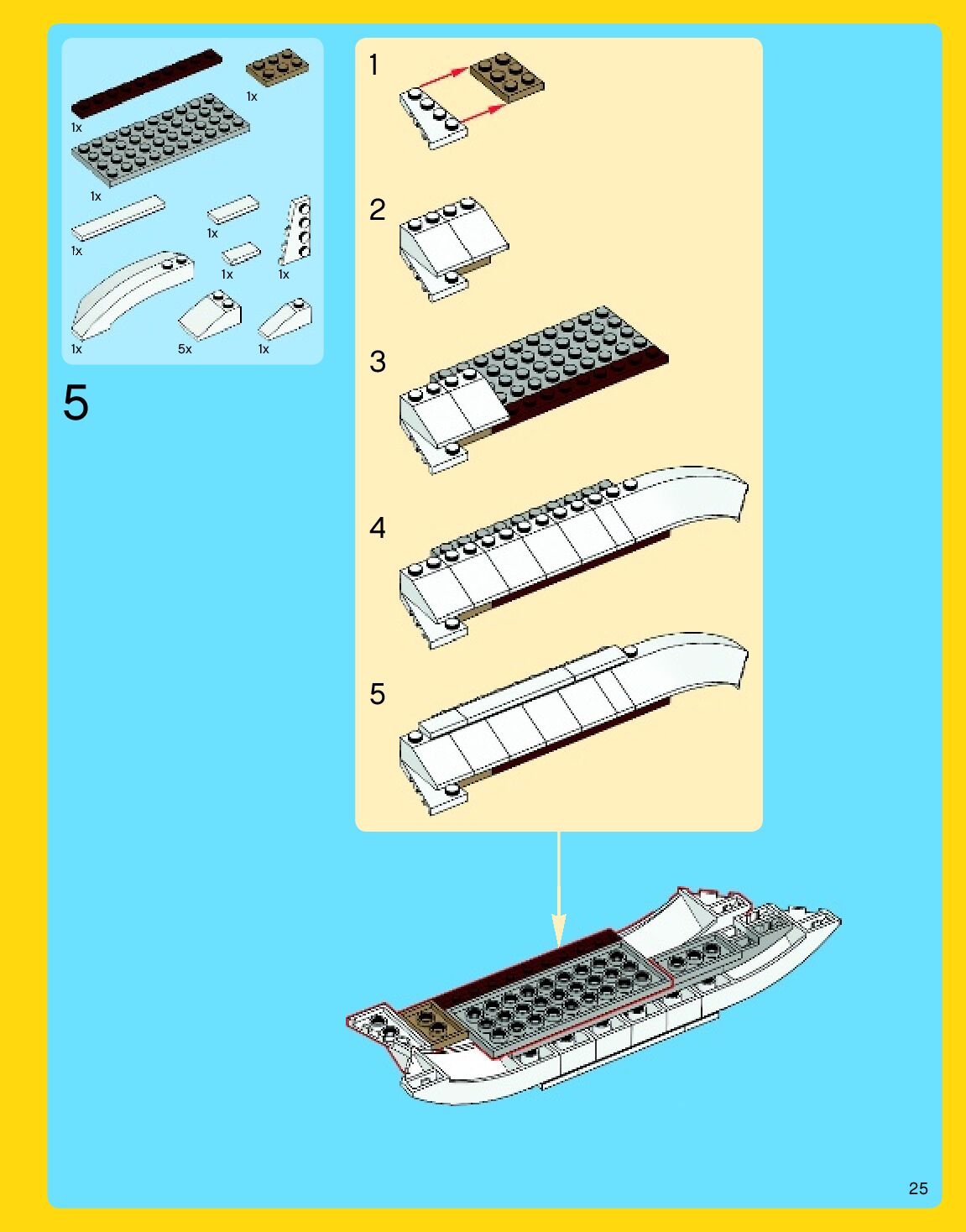 1x

1x

1x

1x

1x

1x

1x

1x

5x

1x

5

1

2

3

4

5

25