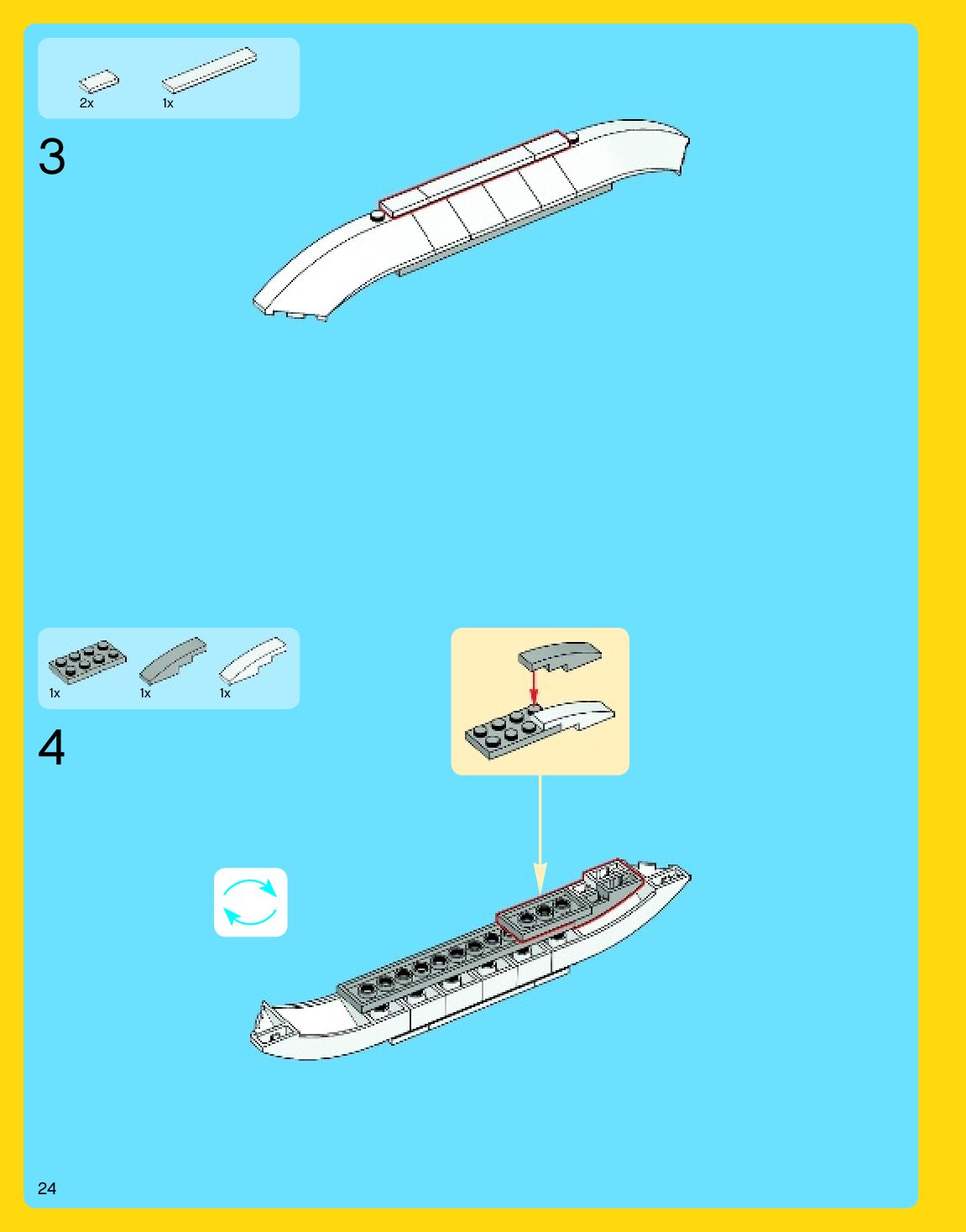 2x 1x

3

1x 1x 1x

4

24