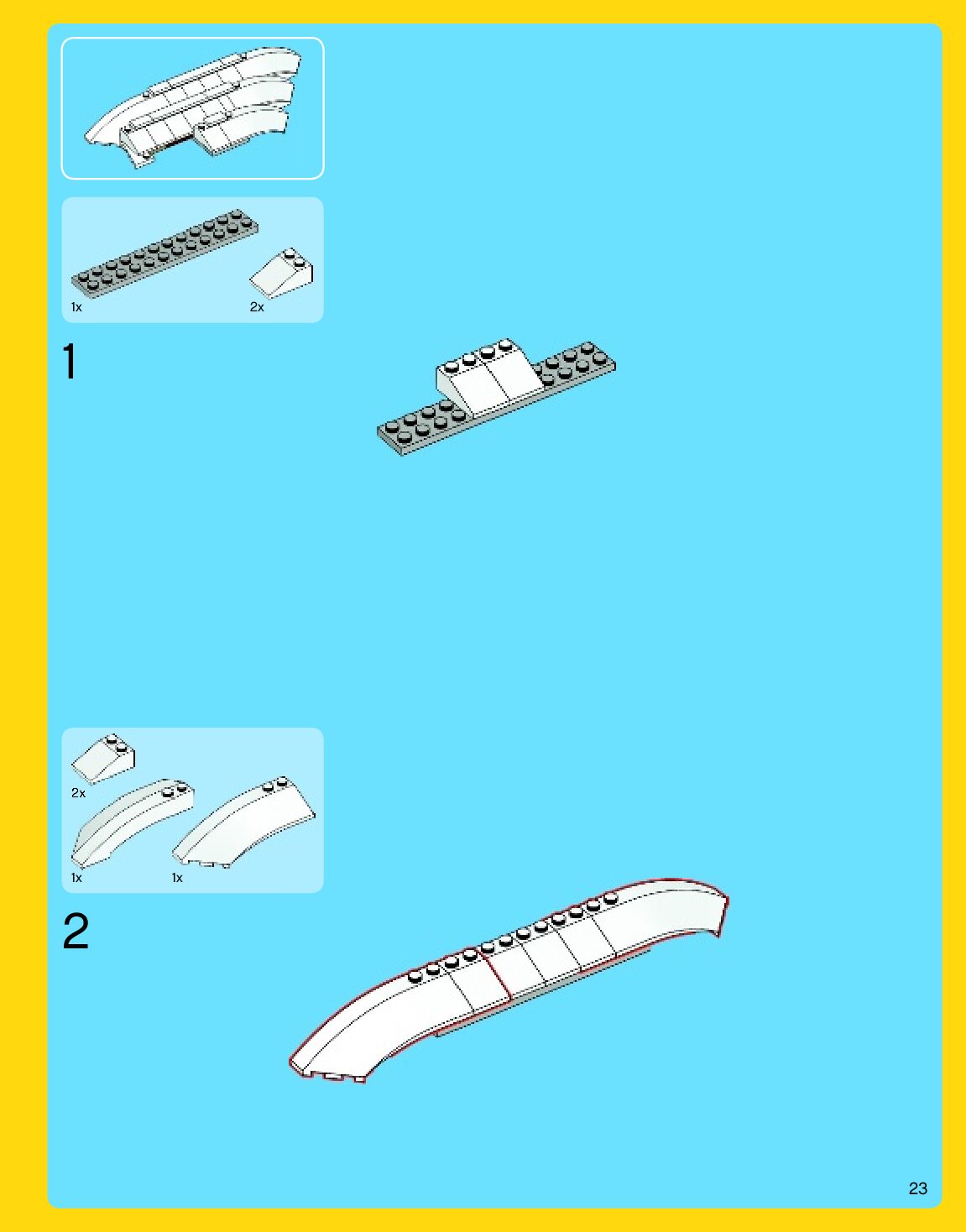 1x
2x

1

2x
1x
1x

2

23