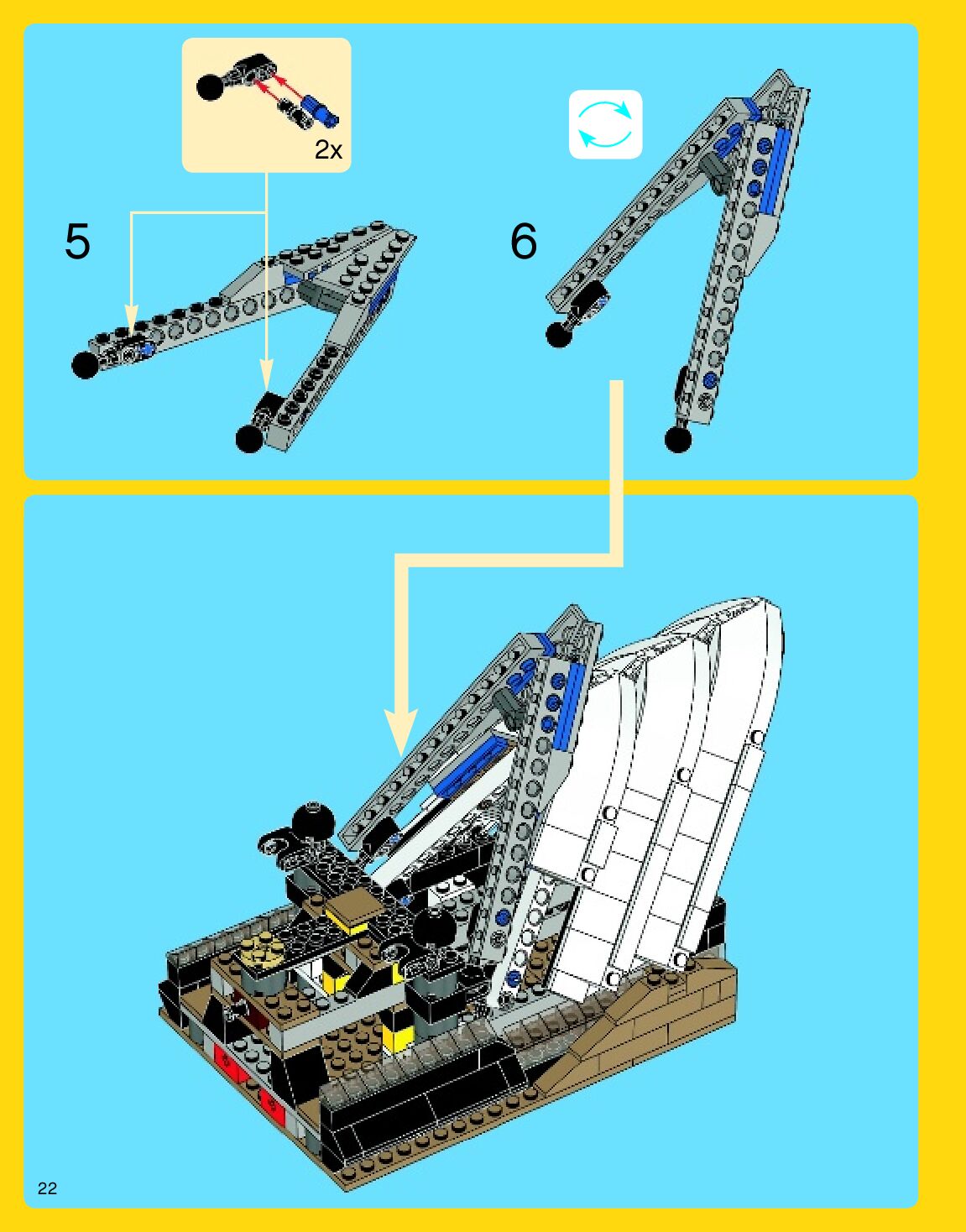 2x

5

6

22