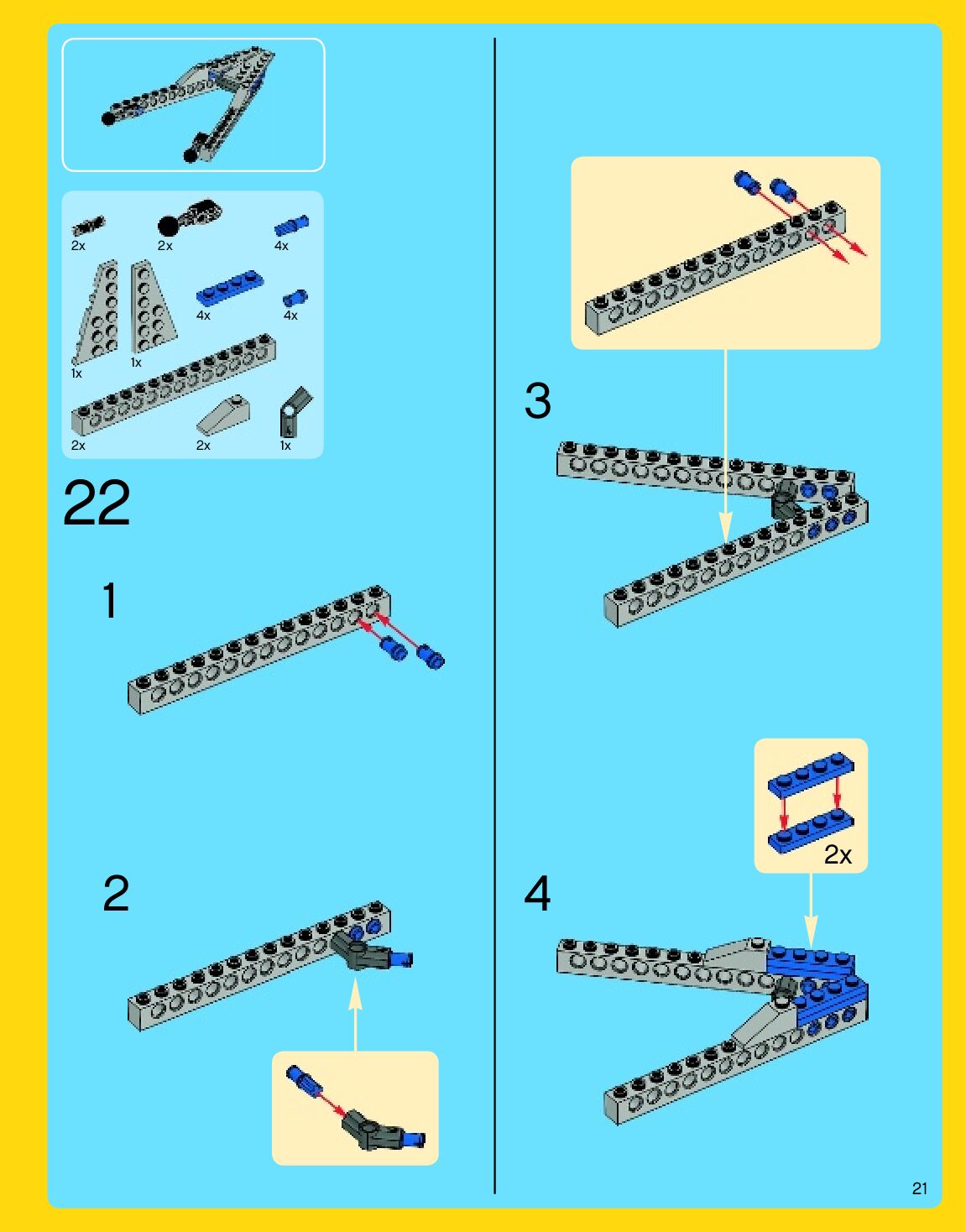 2x
2x
4x
4x
4x
1x
1x
2x
2x
1x

22

1

2

3

2x

4

21