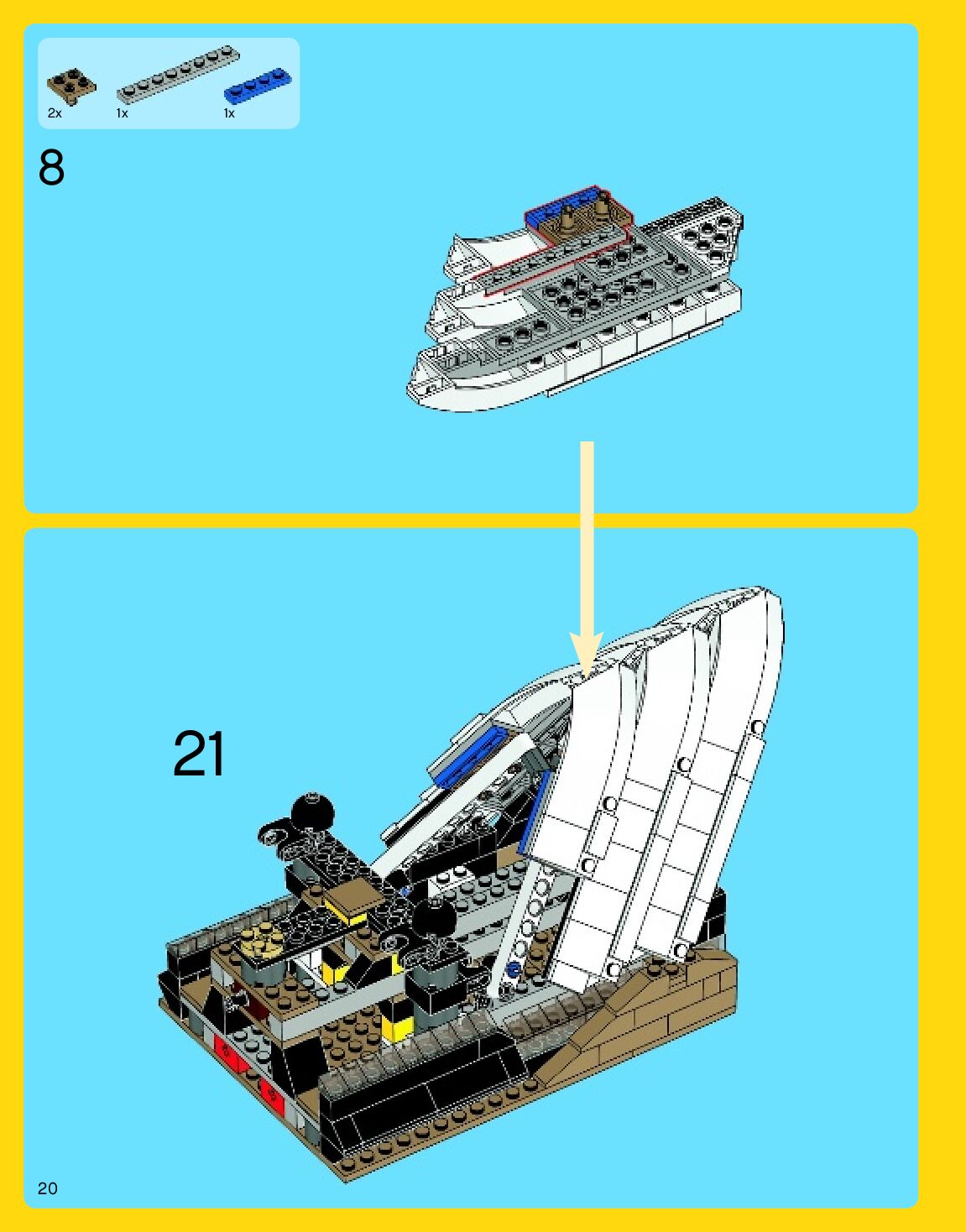 2x
1x
1x

8

21

20