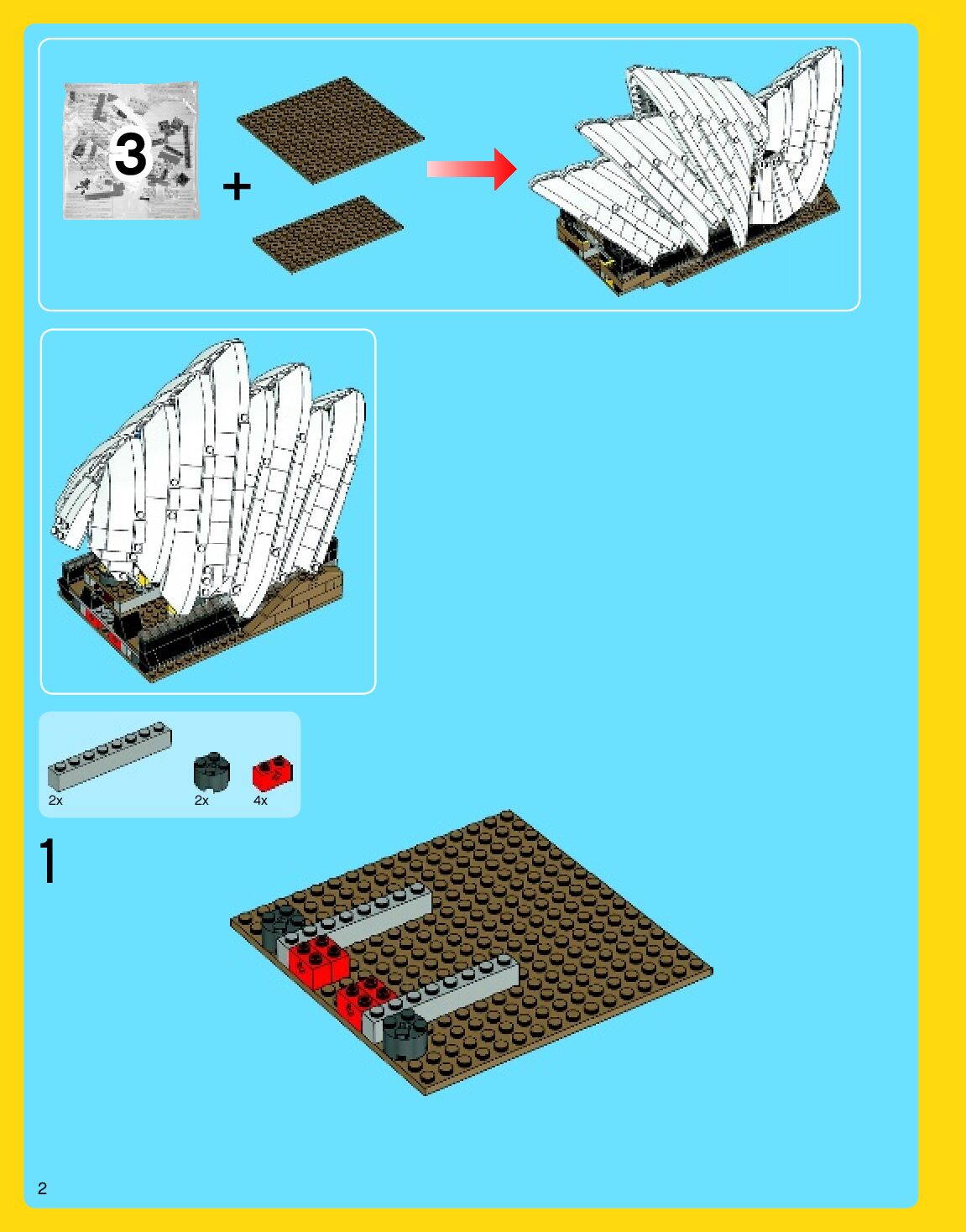 3

+

2x
2x
4x

1

2