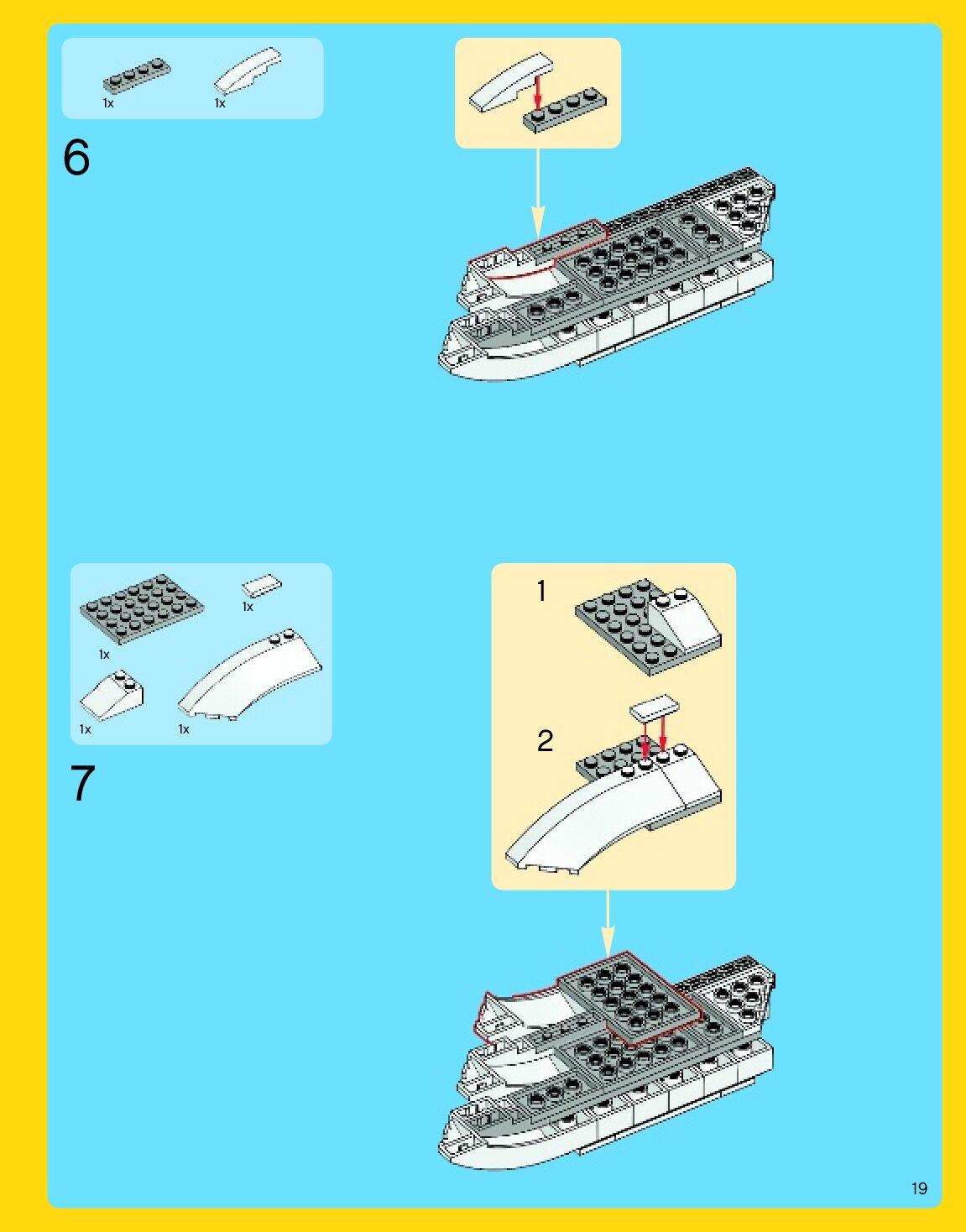 1x 1x

6

1x 1x

1x 1x

7

1

2

19