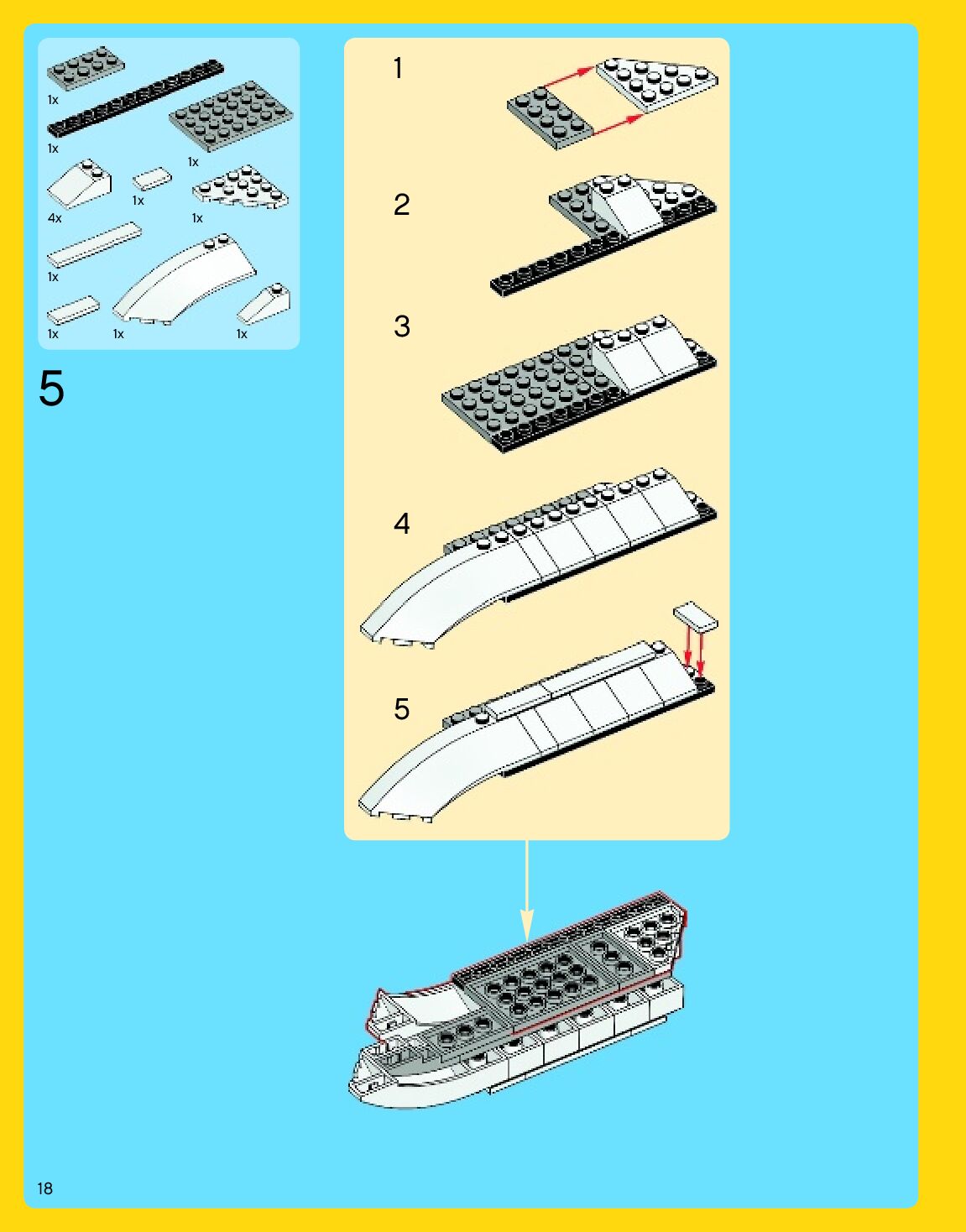 1x

1x

1x

4x

1x

1x

1x

1x

1x

1x

5

1

2

3

4

5

18