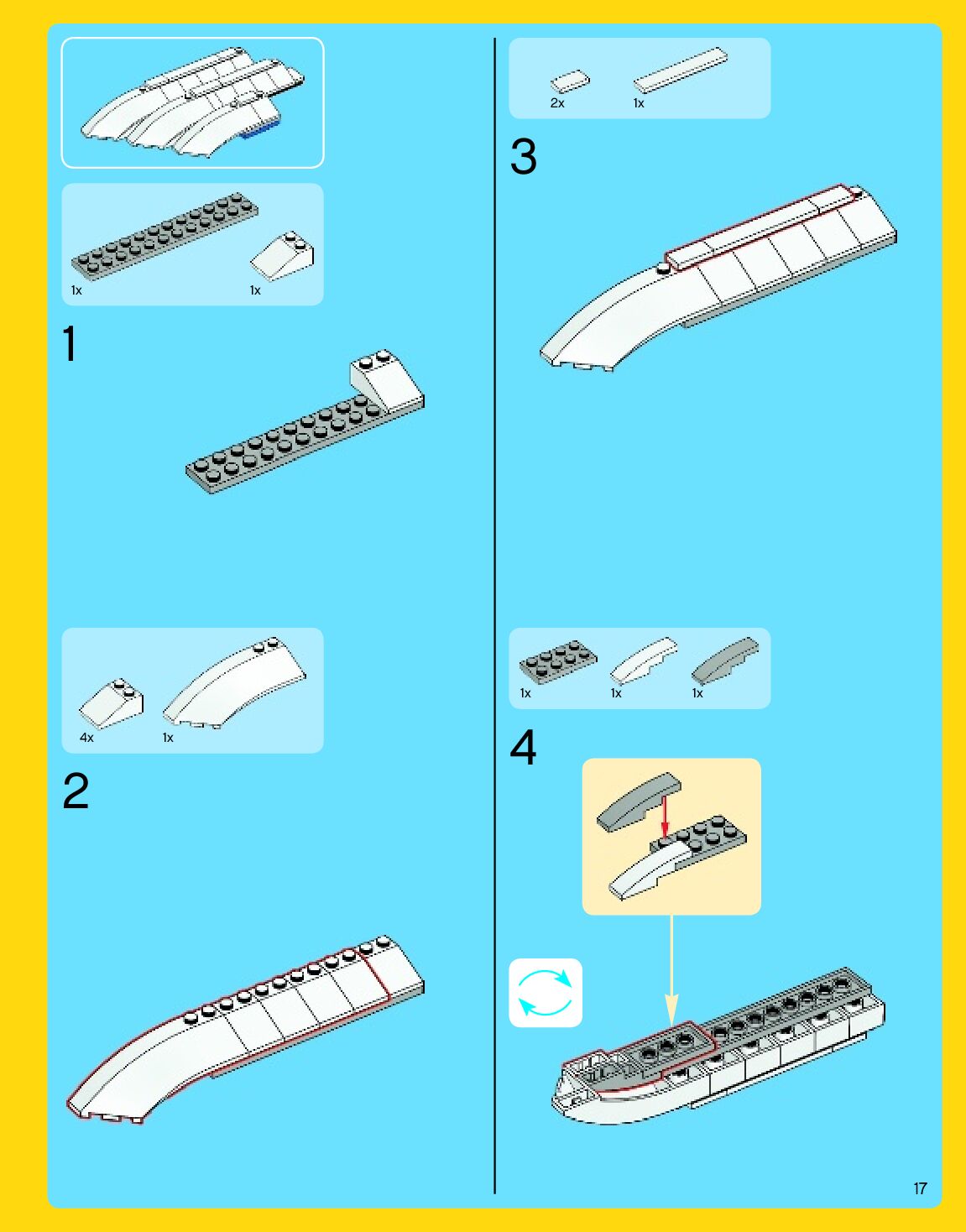 1x 1x

1

4x 1x

2

2x 1x

3

1x 1x 1x

4

17