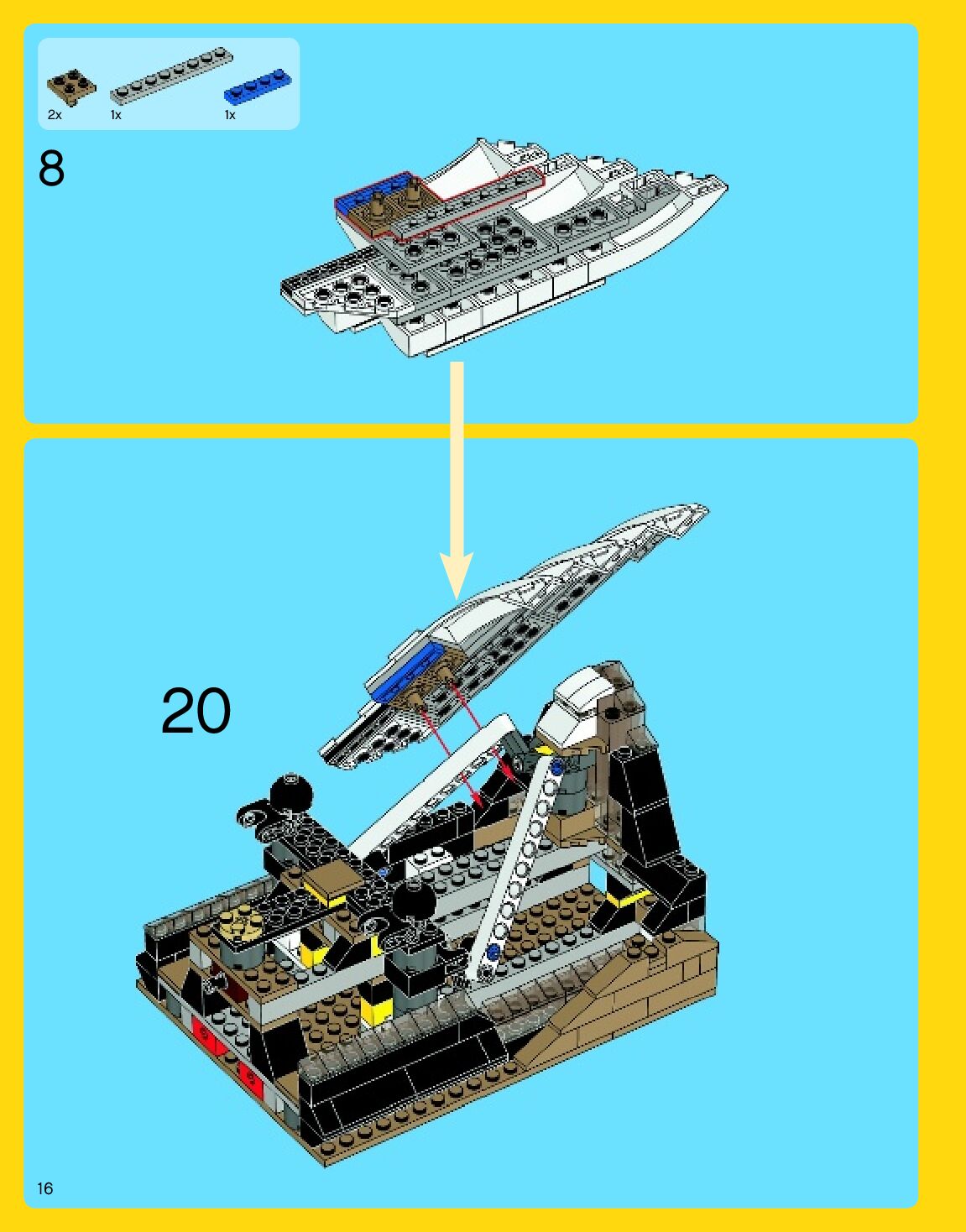 2x 1x 1x

8

20

16