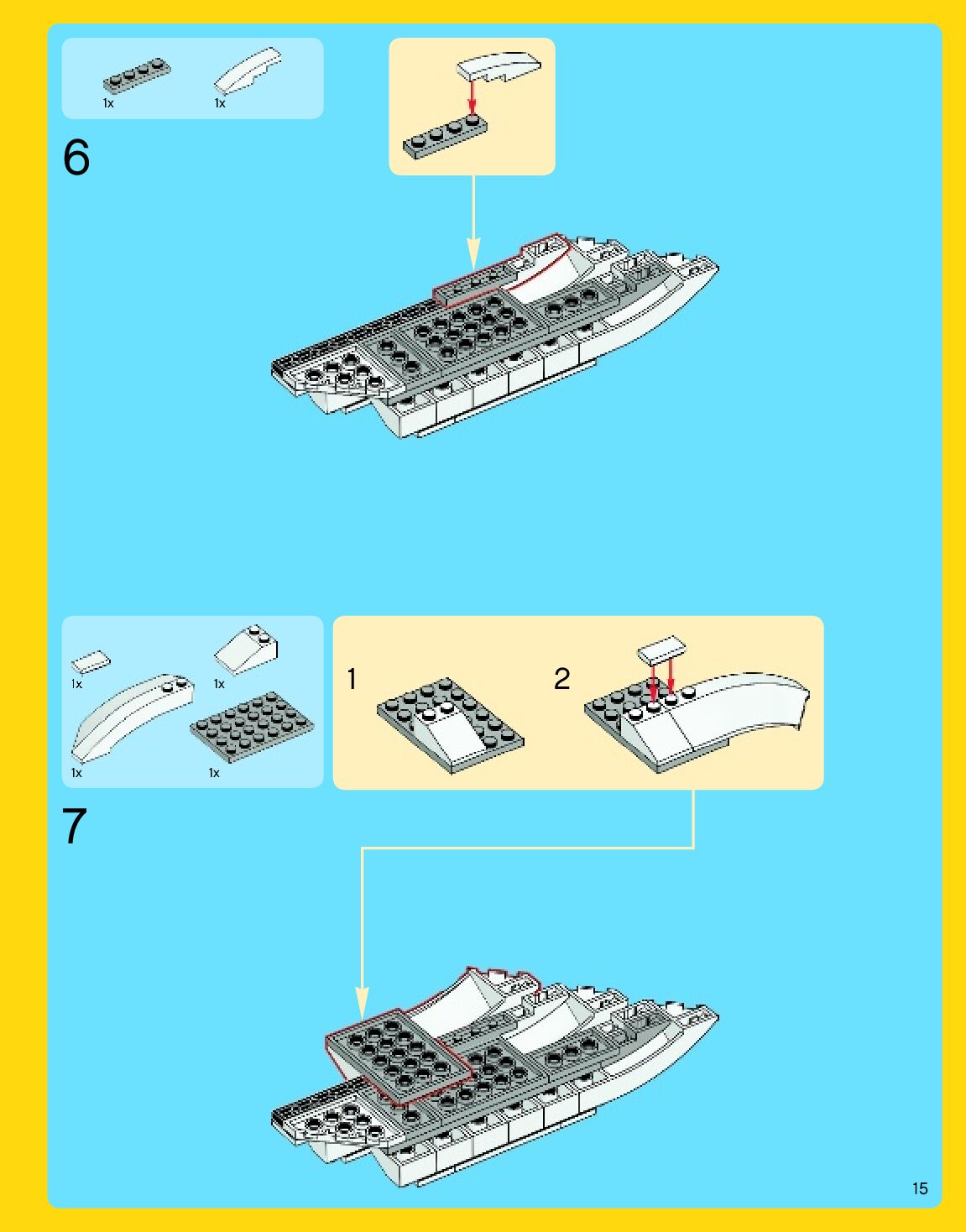 1x
1x

6

1x
1x
1x
1x

1

2

7

15