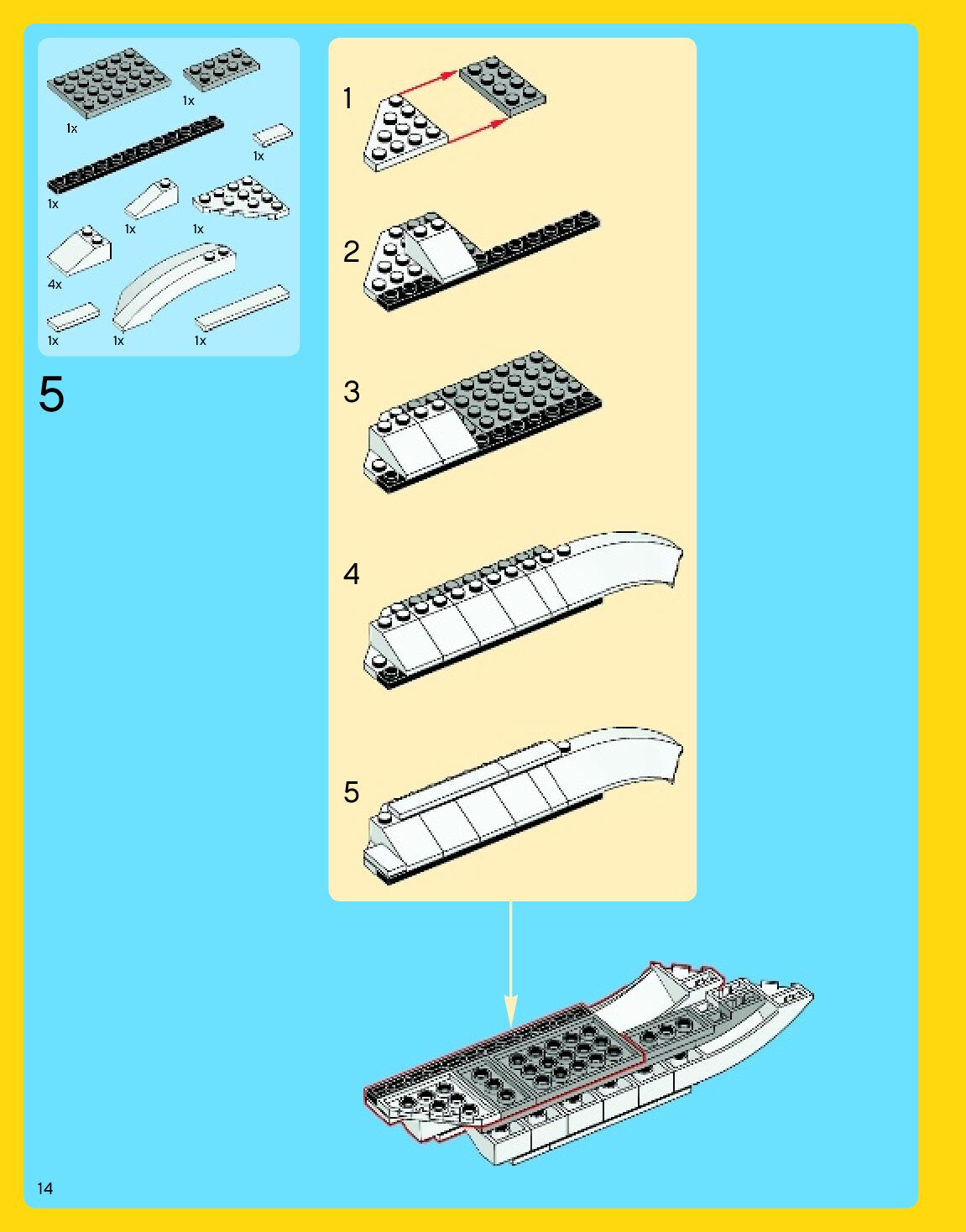 1x

1x

1x

1x

1x

1x

4x

1x

1x

1x

5

1

2

3

4

5

14