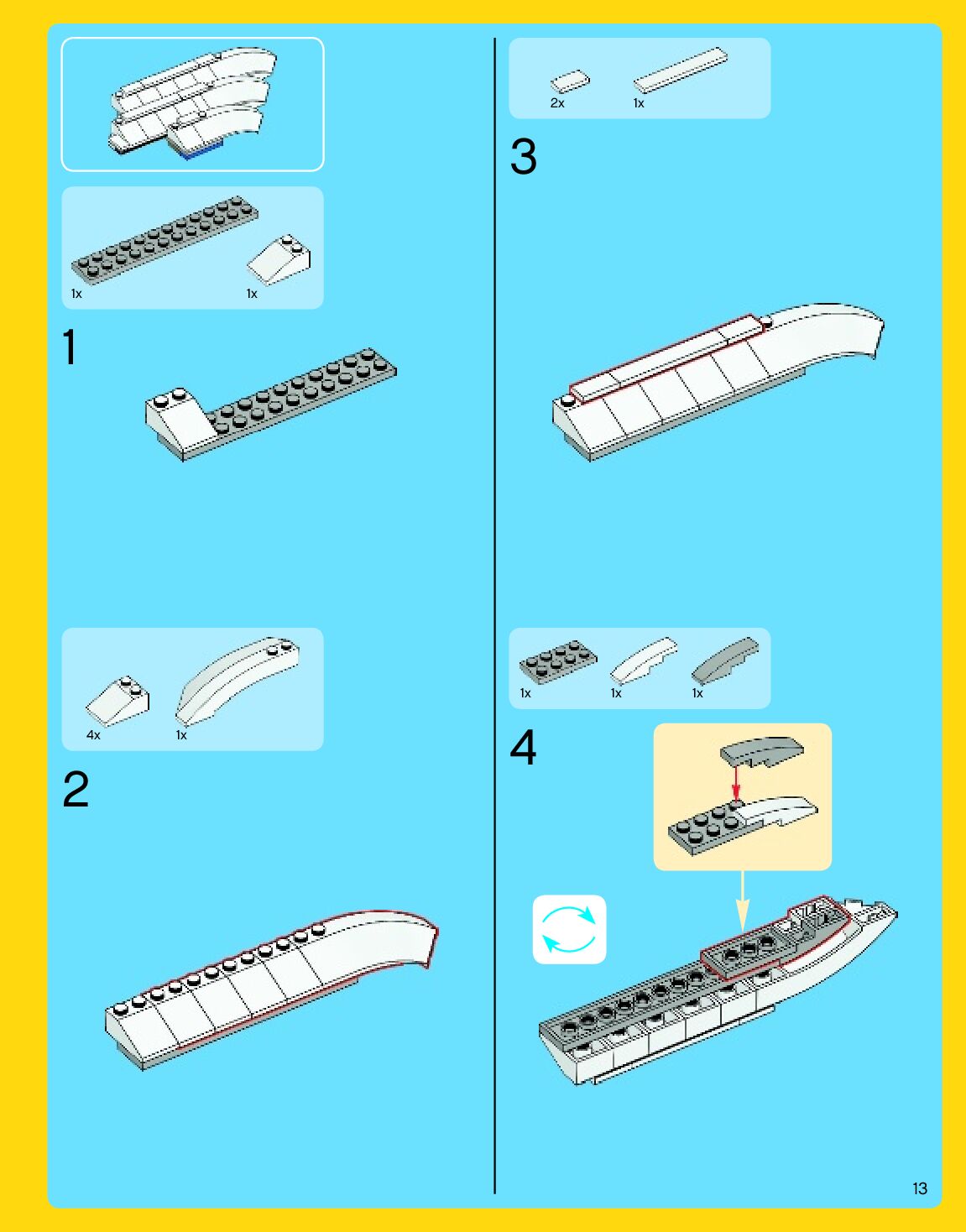 1x
1x

1

4x
1x

2

2x
1x

3

1x
1x
1x

4

13