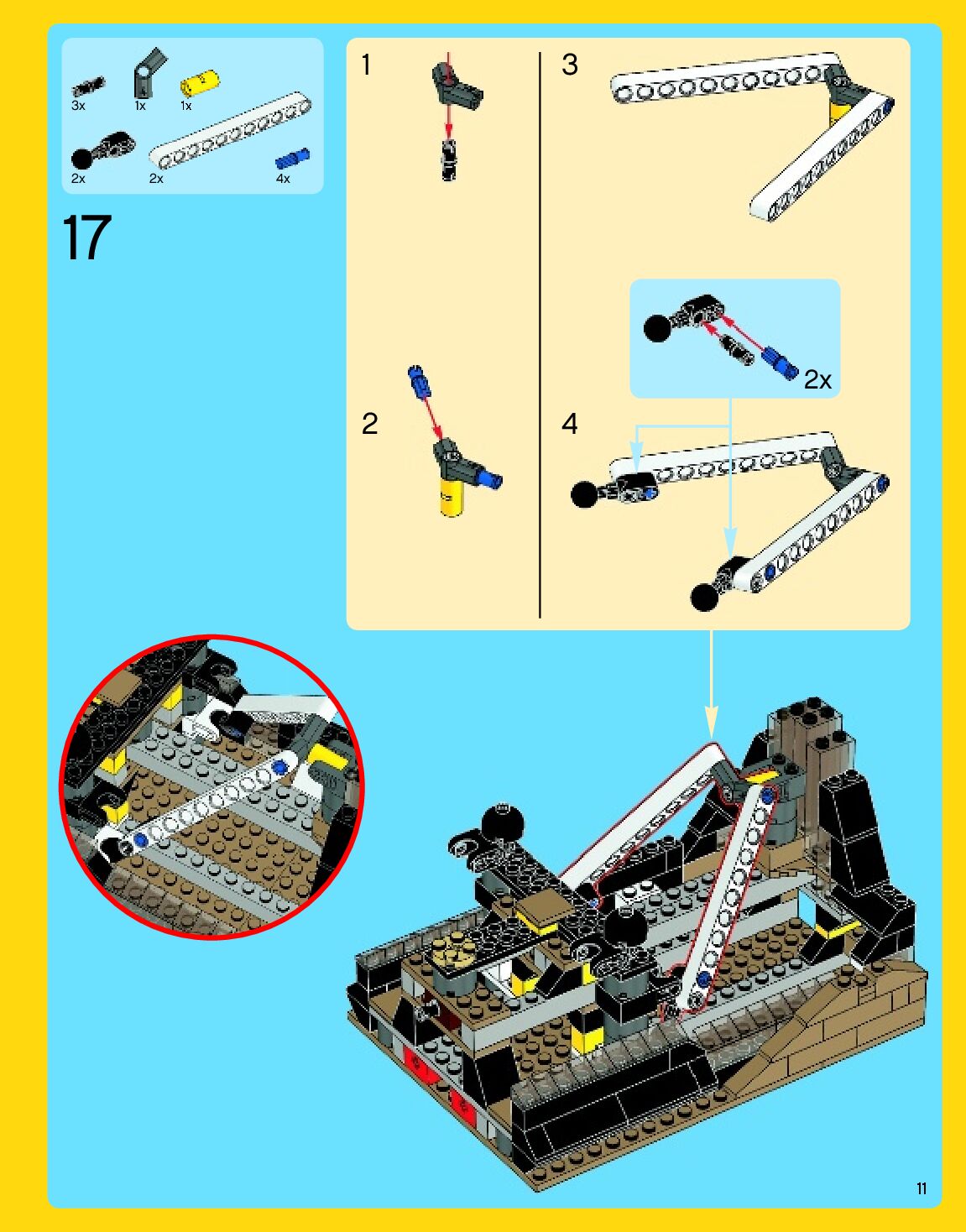 3x 1x 1x
2x 2x 4x

17

1

2

3

2x

4

11