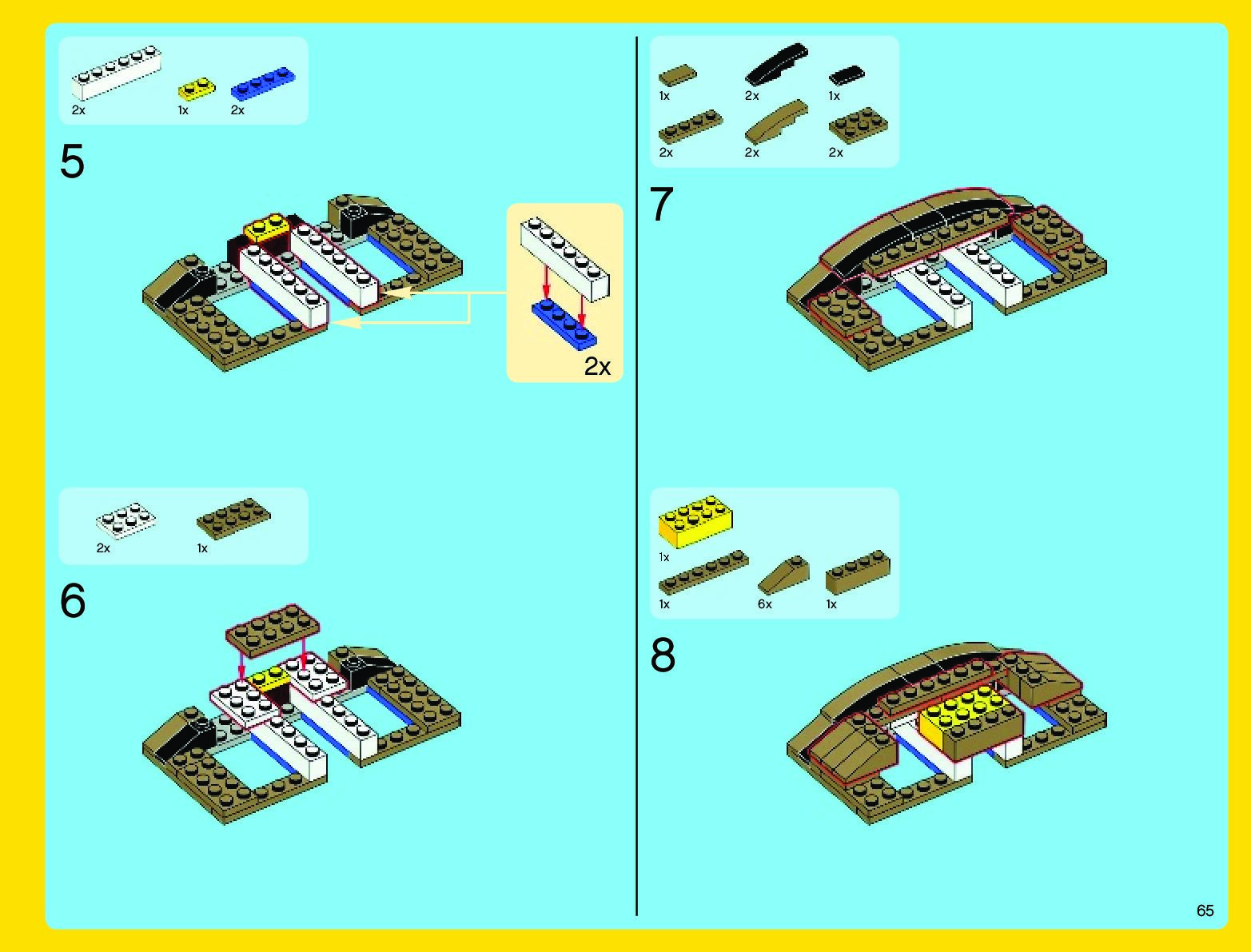 2x 1x 2x

5

2x

2x 1x

6

1x 2x 1x
2x 2x 2x

7

1x
1x 6x 1x

8

65