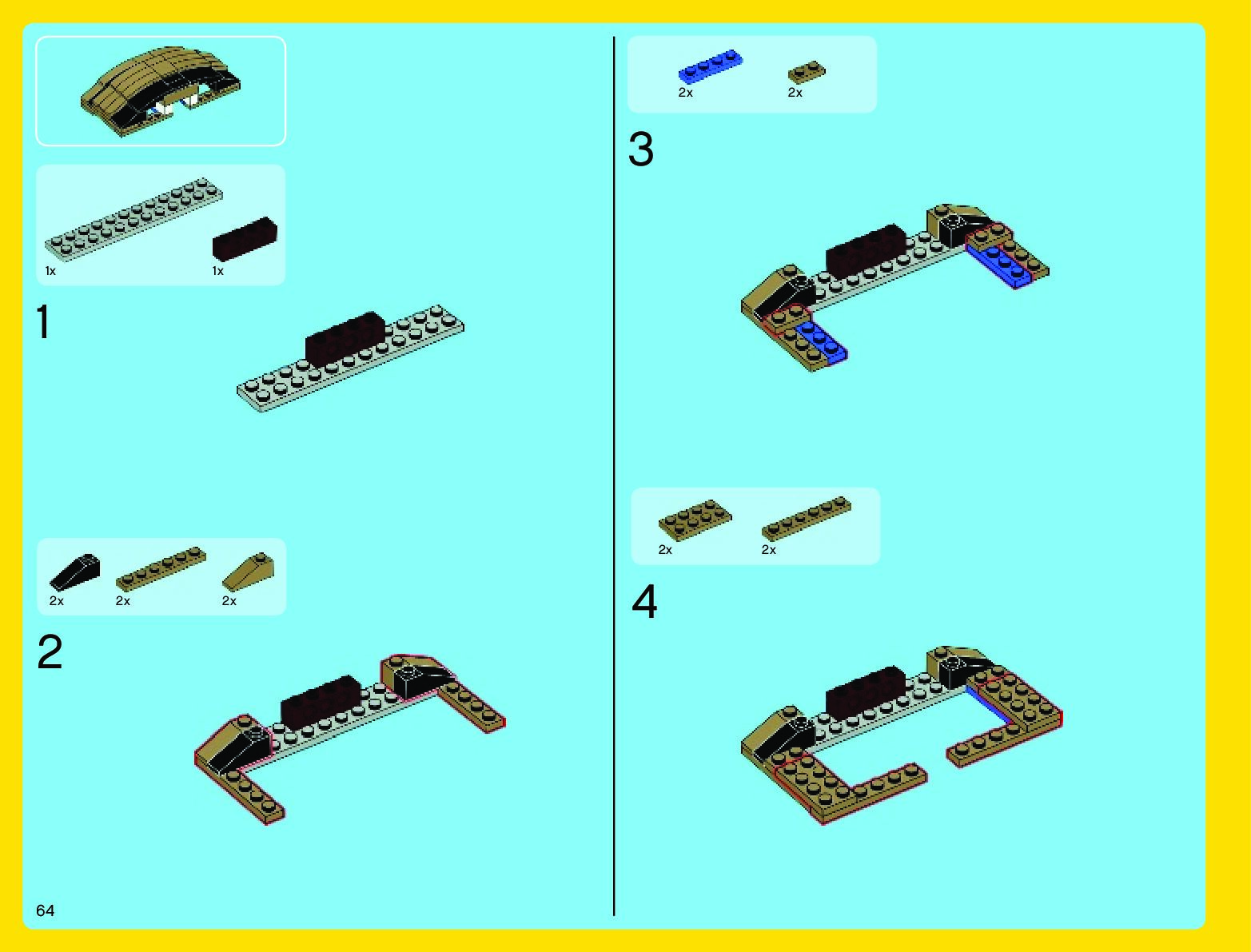 1x
1x

1

2x
2x
2x

2

64

2x
2x

3

2x
2x

4