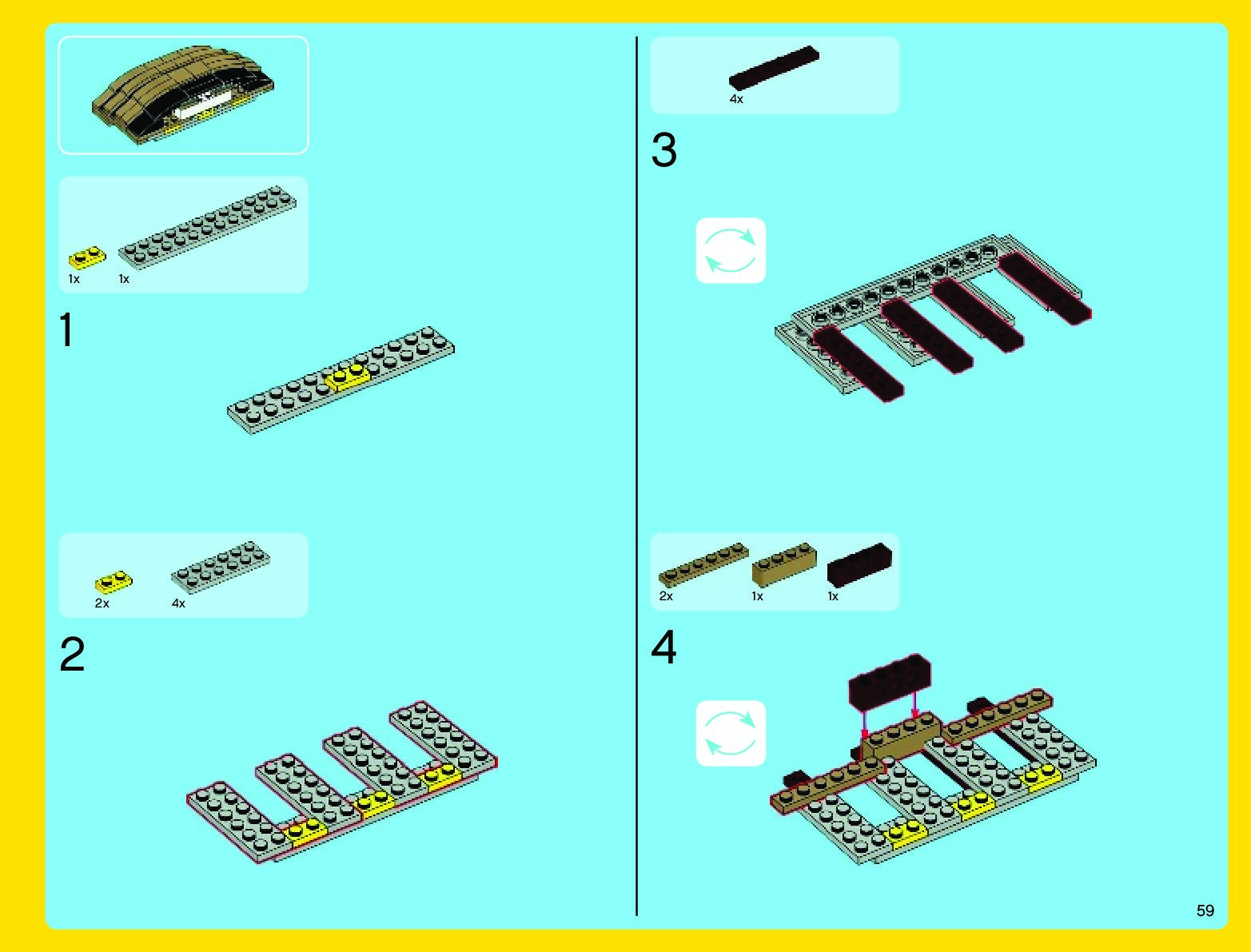 1x 1x

1

2x 4x

2

4x

3

2x 1x 1x

4

59