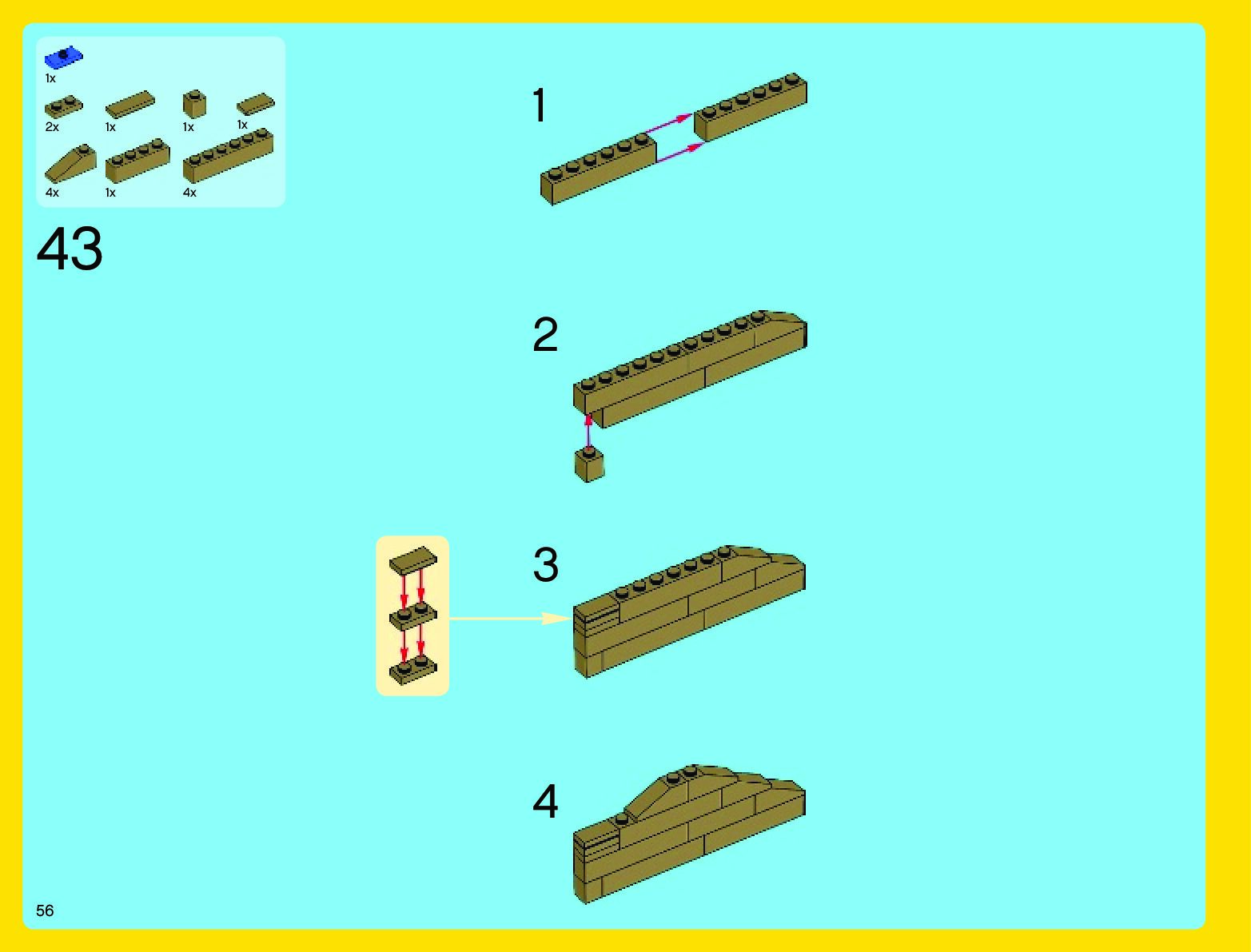 1x

2x 1x 1x 1x

4x 1x 4x

43

1

2

3

4

56