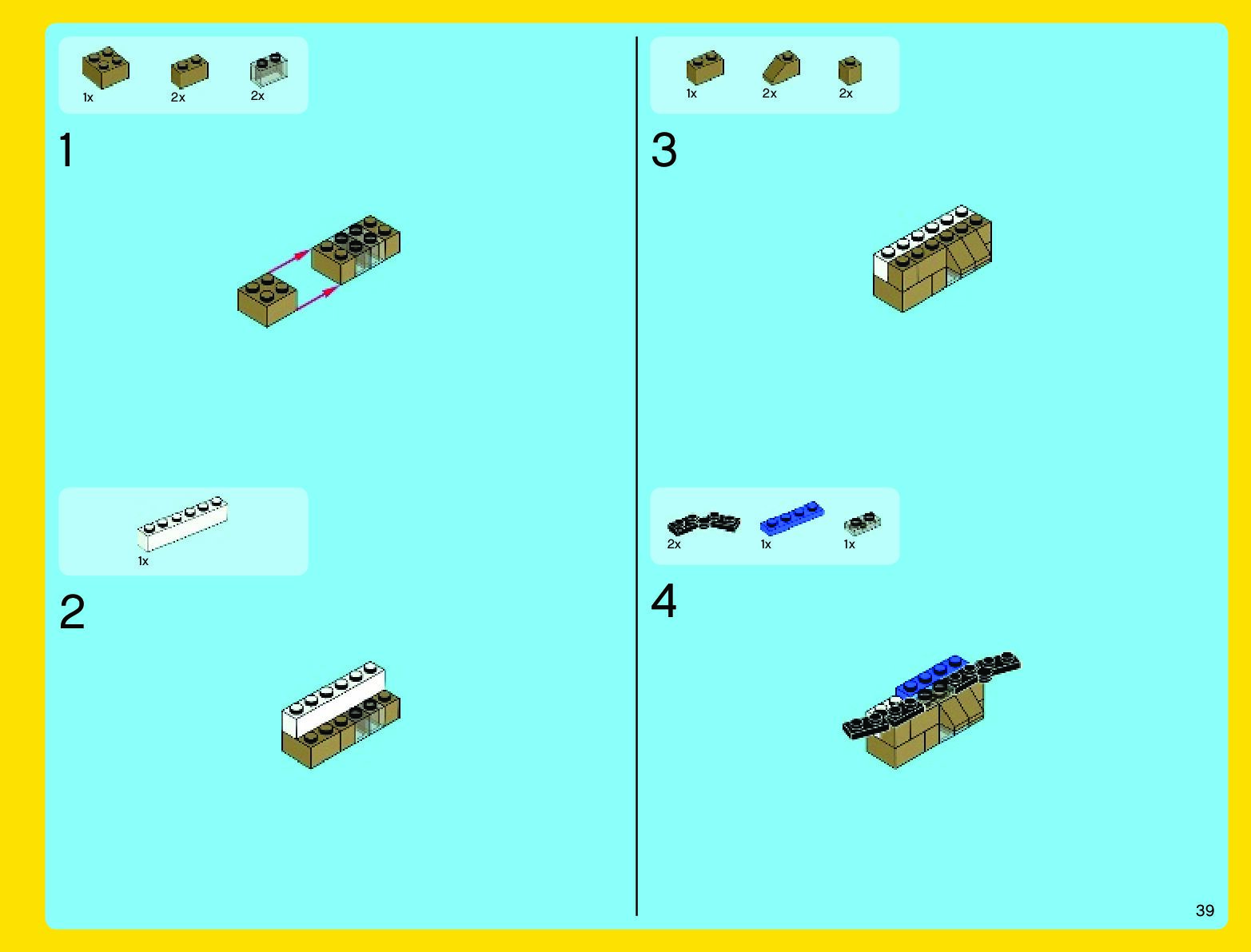 1x 2x 2x

1

1x

2

1x 2x 2x

3

2x 1x 1x

4

39