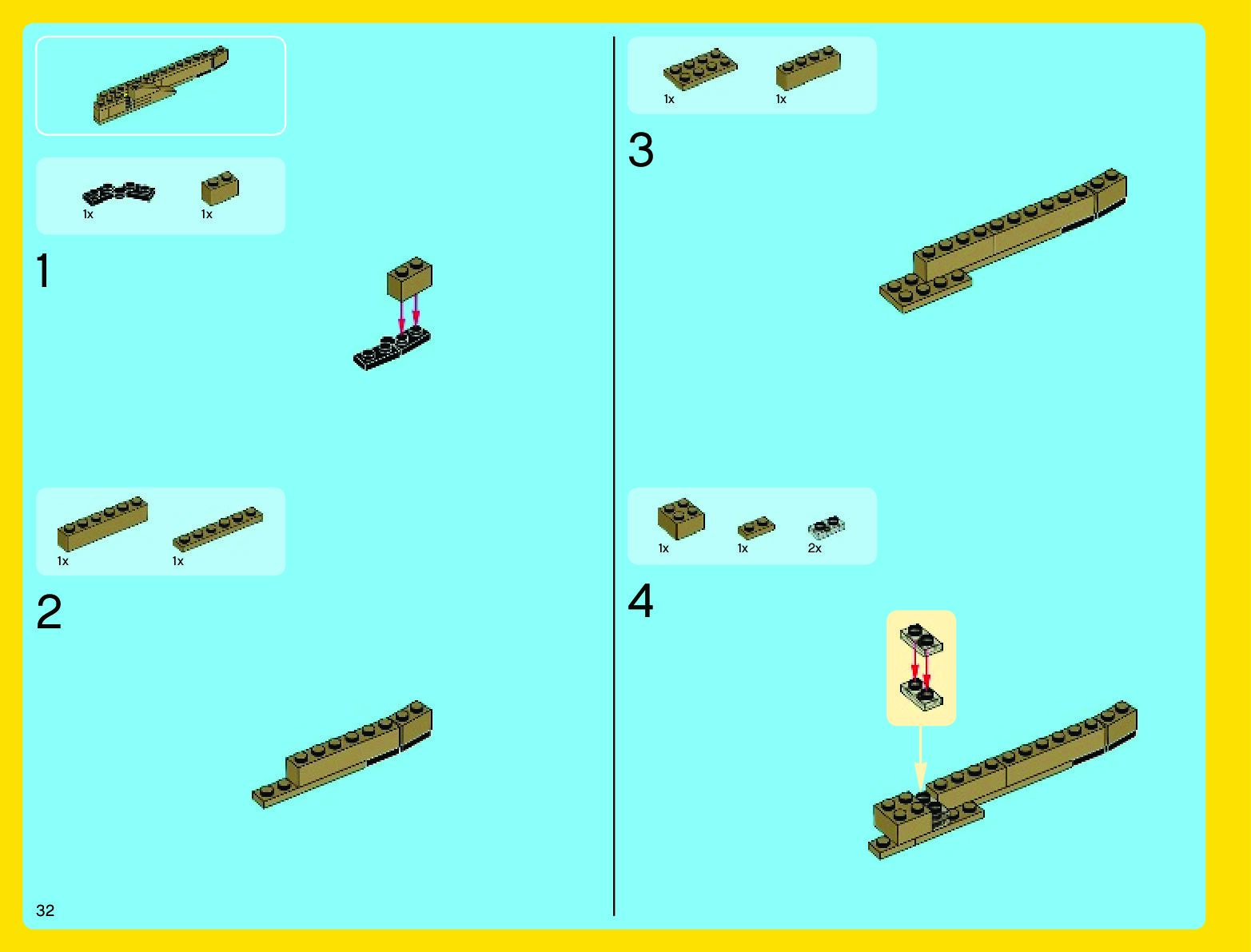 1x 1x

1

1x 1x

2

32

1x 1x

3

1x 1x 2x

4