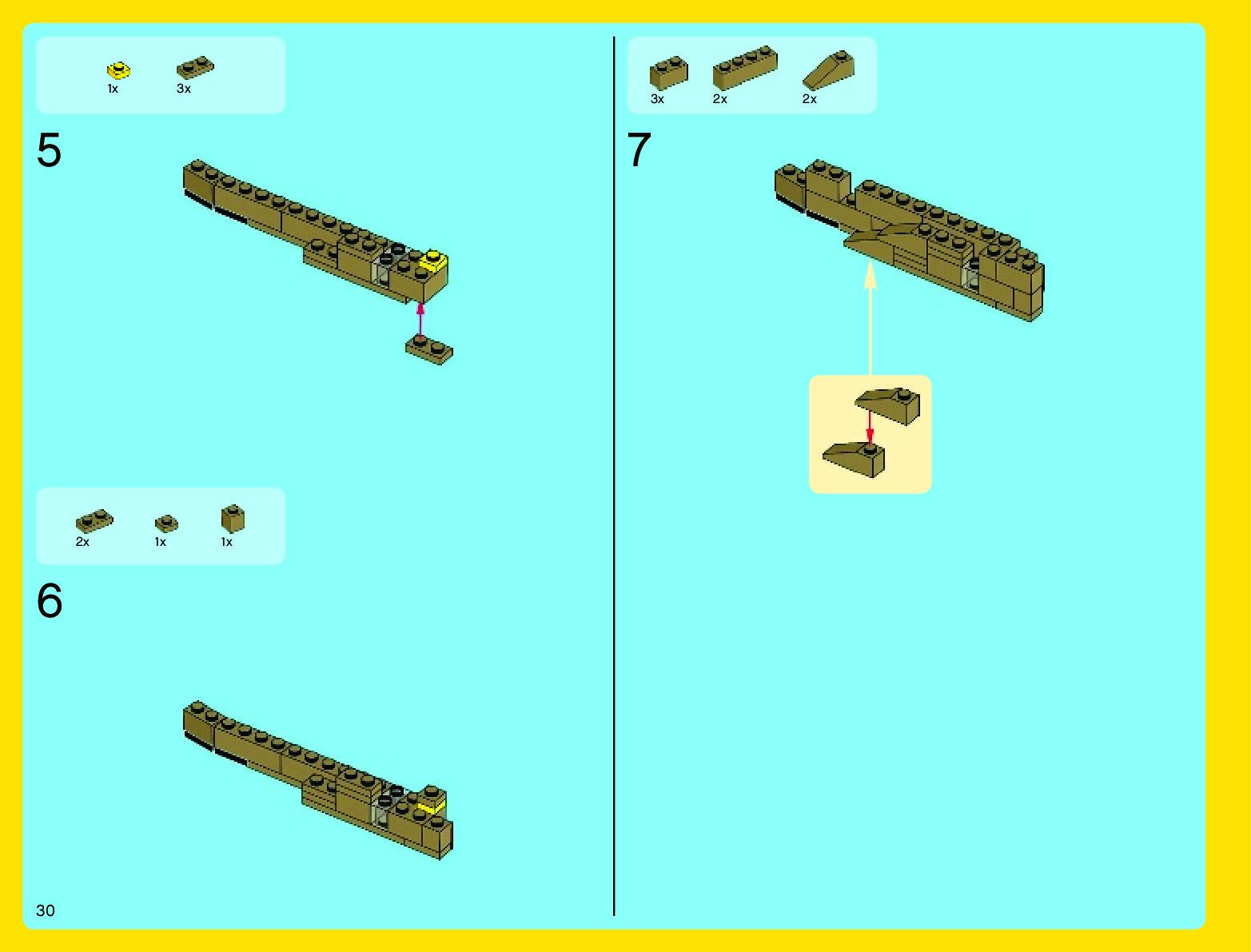 1x 3x

5

2x 1x 1x

6

30

3x 2x 2x

7