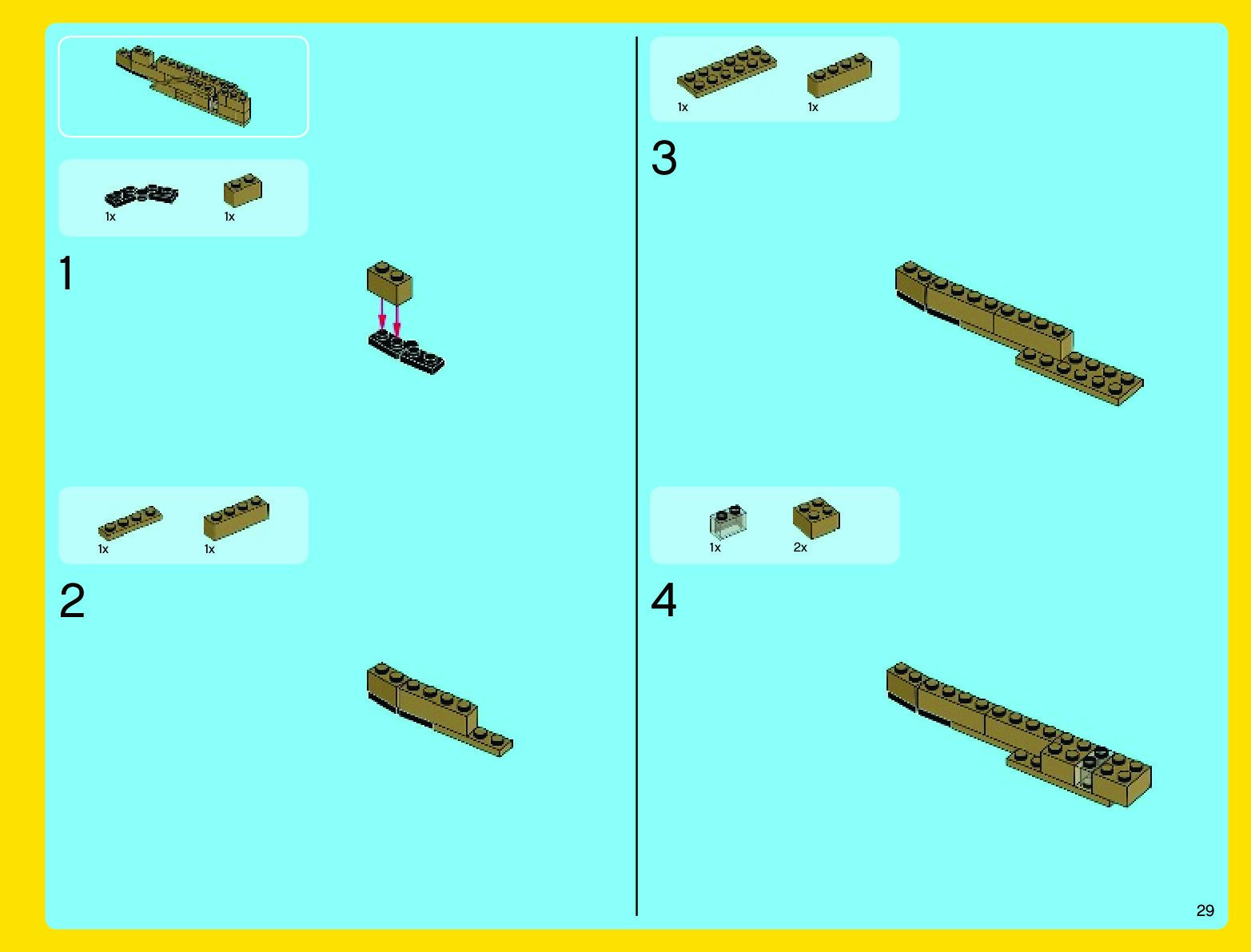 1x 1x

1

1x 1x

2

1x 1x

3

1x 2x

4

29