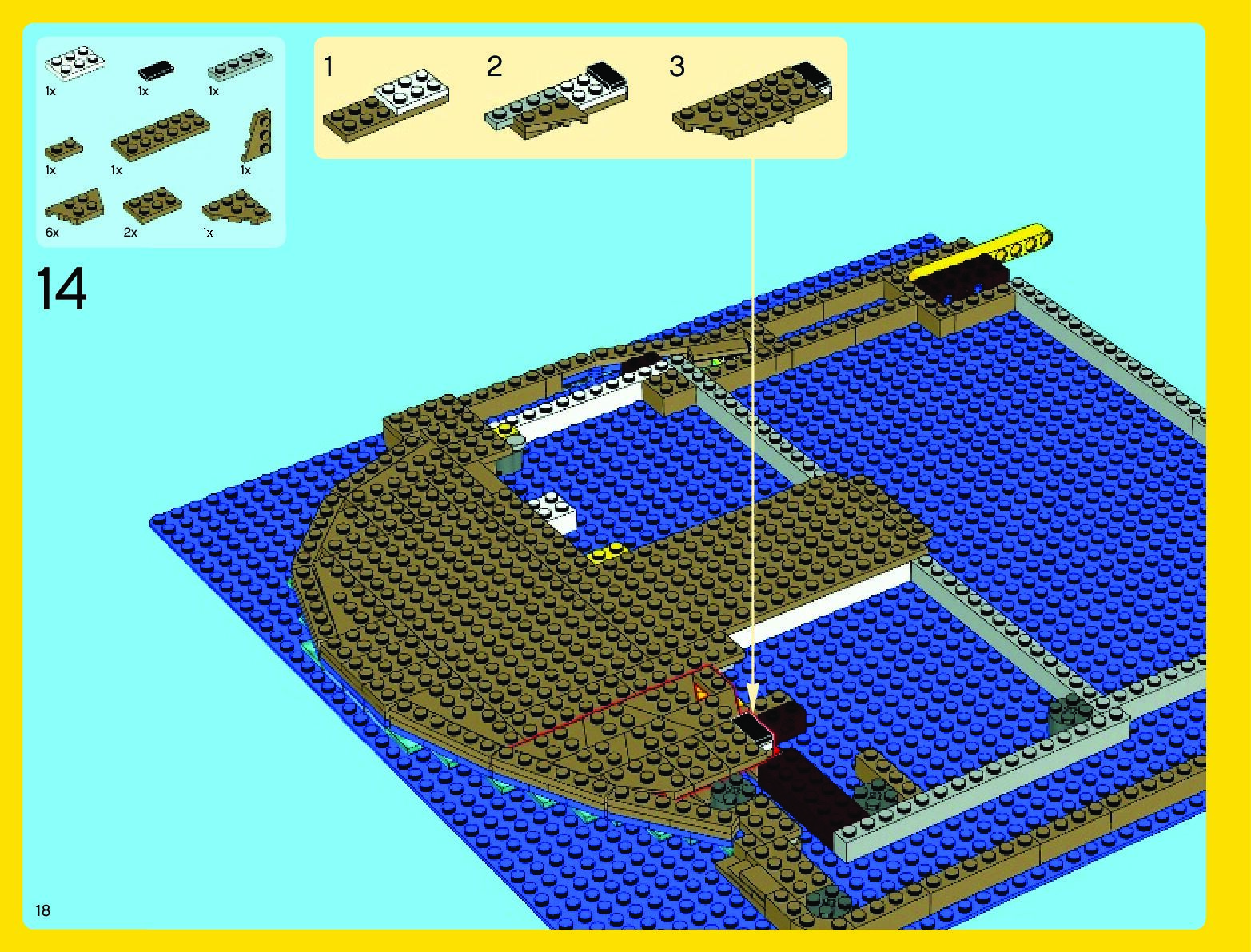 1x
1x
1x
1x
1x
1x
6x
2x
1x

1
2
3

14

18